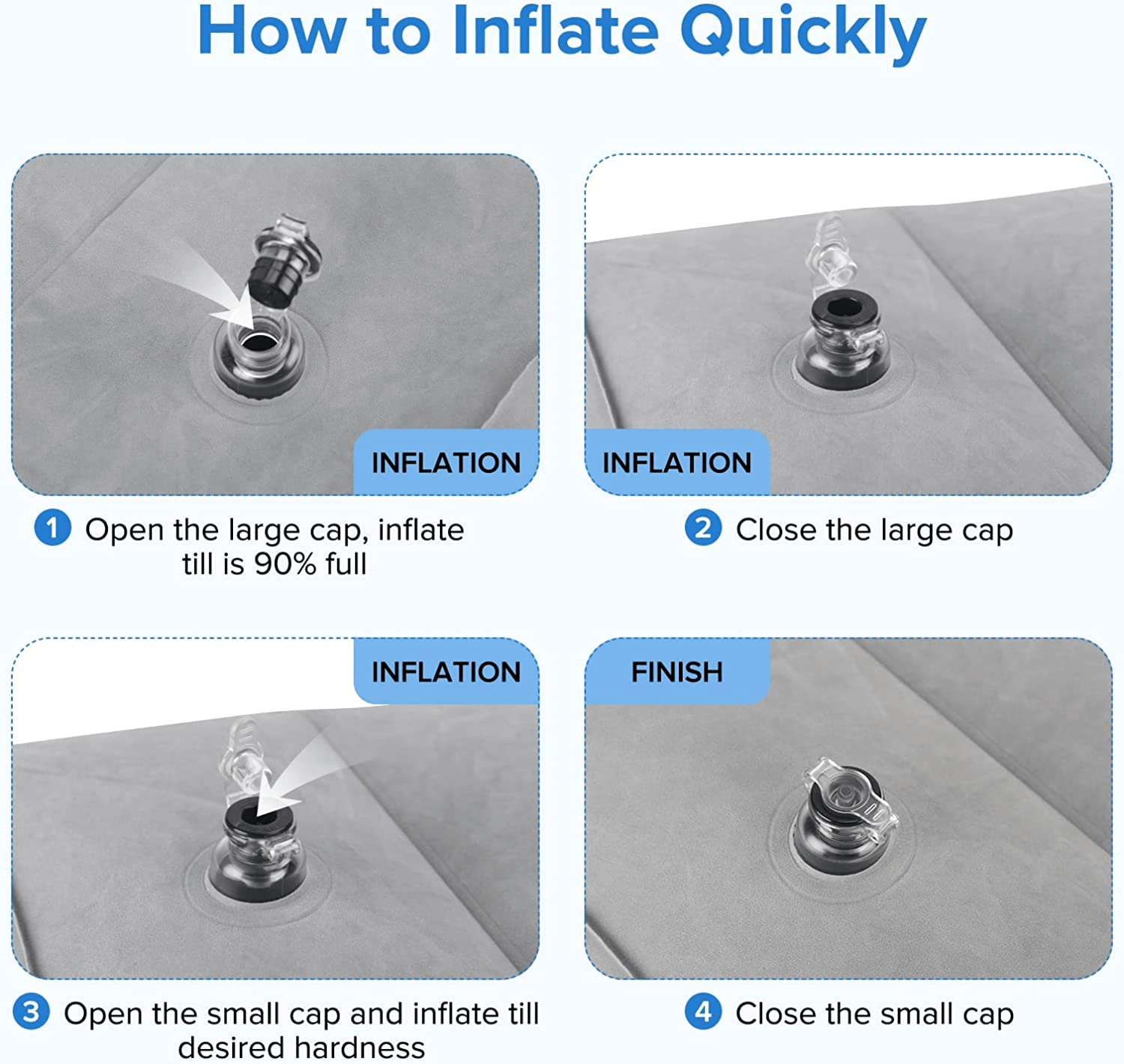 How to Inflate Quickly

INFLATION

1 Open the large cap, inflate till is 90% full

INFLATION

2 Close the large cap

INFLATION

3 Open the small cap and inflate till desired hardness

FINISH

4 Close the small cap