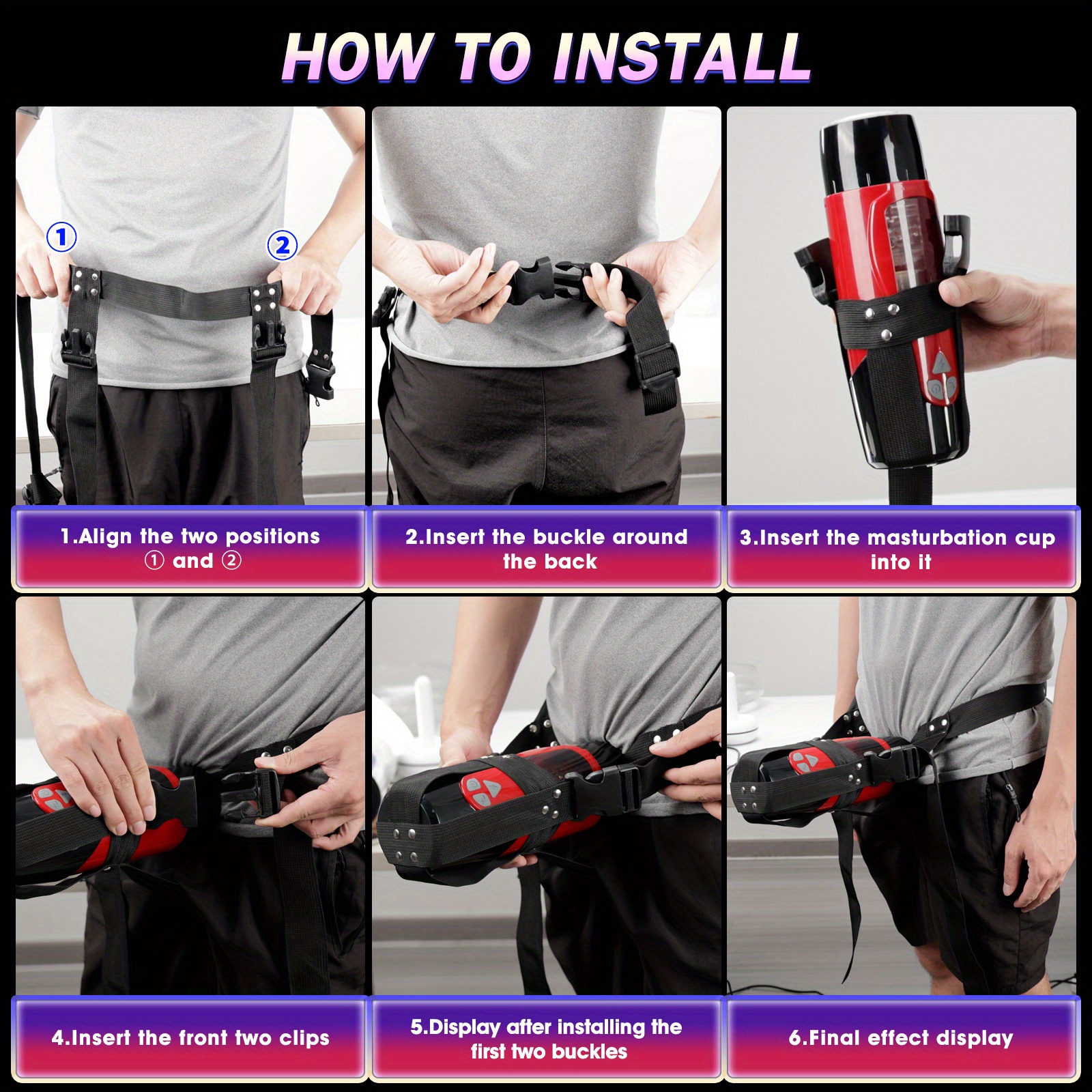 HOW TO INSTALL

①

②

1.Align the two positions ① and ②

2.Insert the buckle around the back

3.Insert the masturbation cup into it

4.Insert the front two clips

5.Display after installing the first two buckles

6.Final effect display