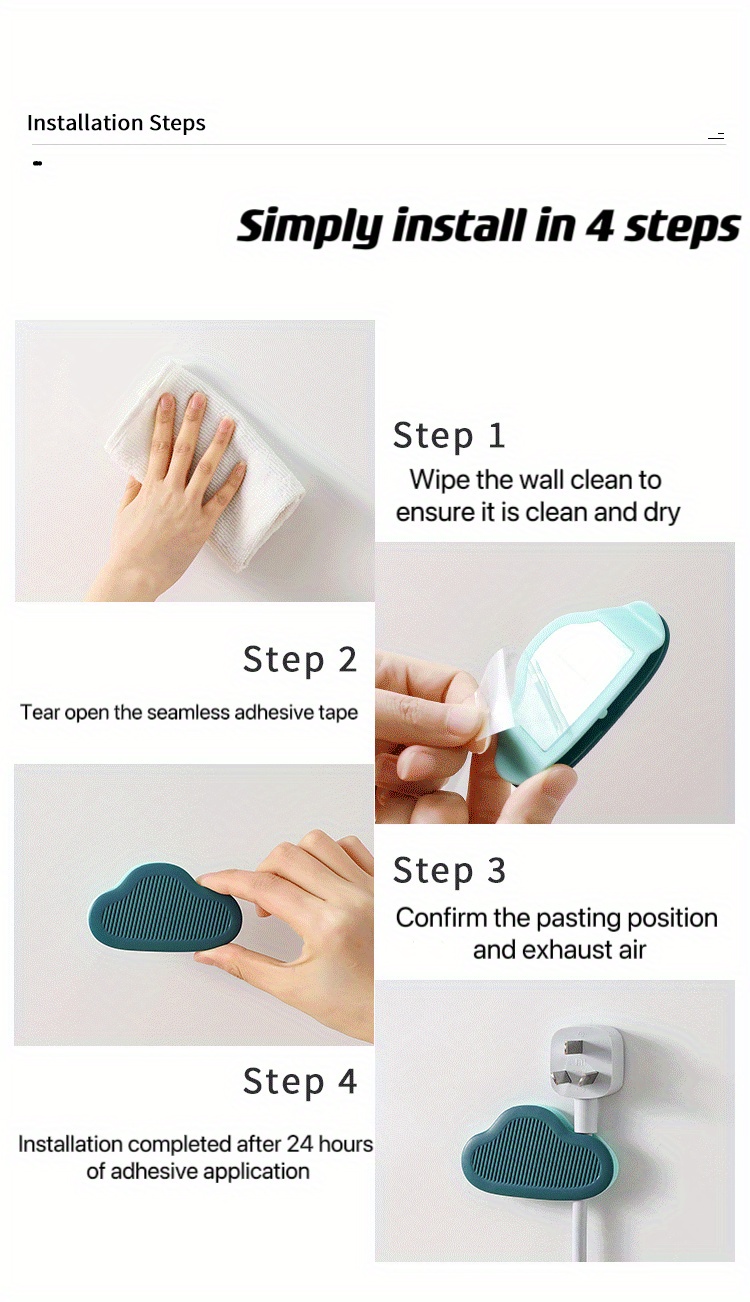 Installation Steps

Simply install in 4 steps

Step 1
Wipe the wall clean to ensure it is clean and dry

Step 2
Tear open the seamless adhesive tape

Step 3
Confirm the pasting position and exhaust air

Step 4
Installation completed after 24 hours of adhesive application