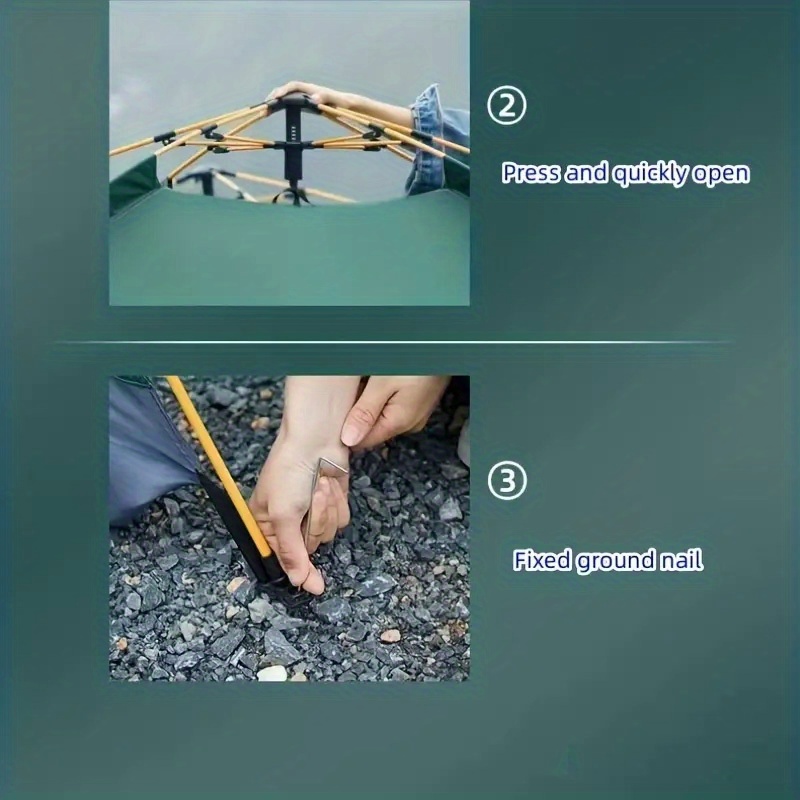 ②

Press and quickly open

③

Fixed ground nail