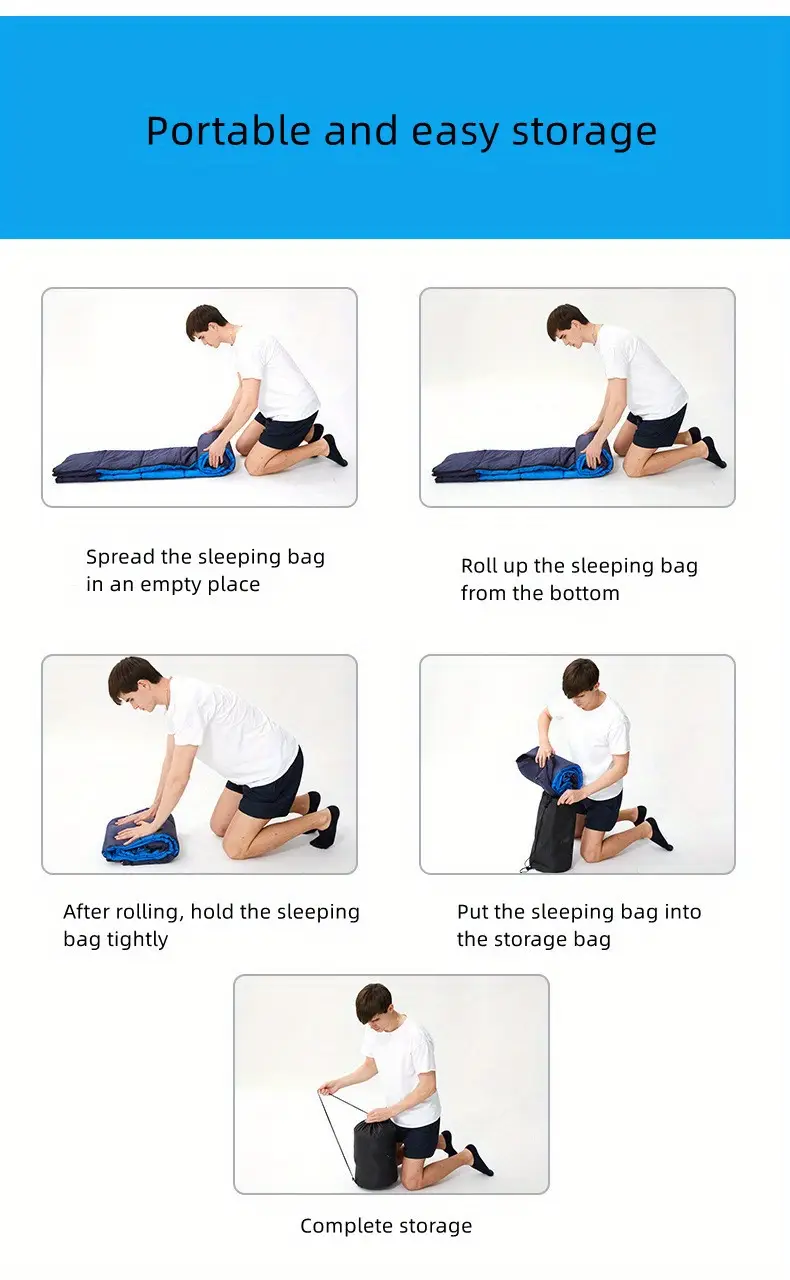 Portable and easy storage

Spread the sleeping bag in an empty place

Roll up the sleeping bag from the bottom

After rolling, hold the sleeping bag tightly

Put the sleeping bag into the storage bag

Complete storage