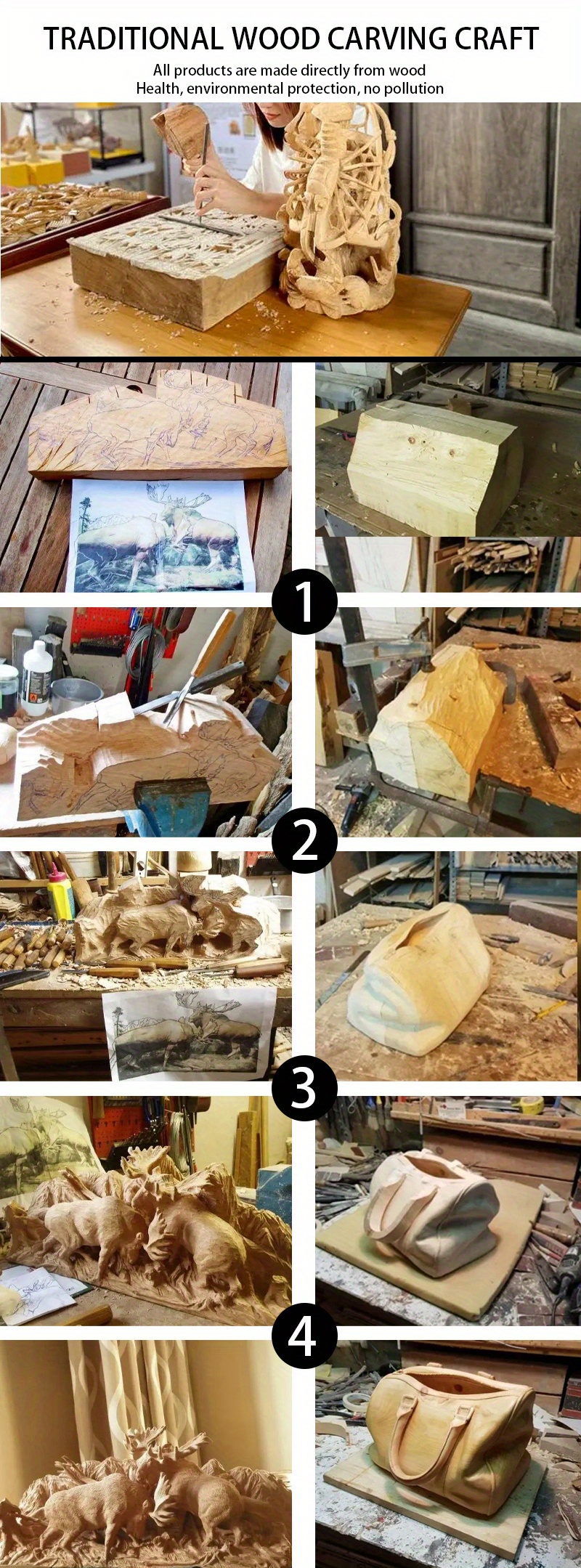 TRADITIONAL WOOD CARVING CRAFT

All products are made directly from wood
Health, environmental protection, no pollution

1

2

3

4