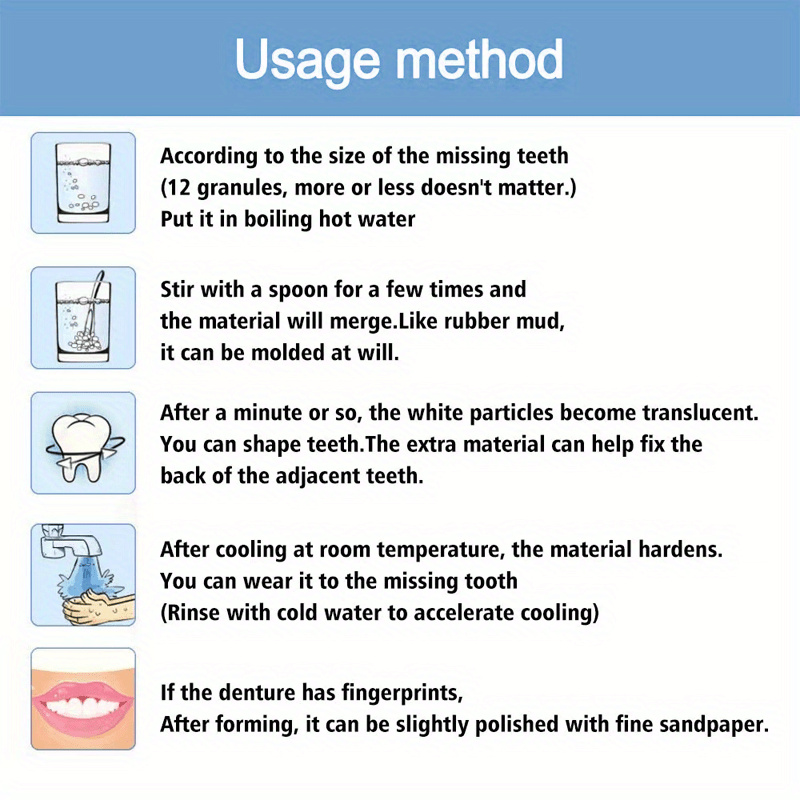 Usage method

According to the size of the missing teeth
(12 granules, more or less doesn't matter.)
Put it in boiling hot water

Stir with a spoon for a few times and
the material will merge.Like rubber mud,
it can be molded at will.

After a minute or so, the white particles become translucent.
You can shape teeth.The extra material can help fix the
back of the adjacent teeth.

After cooling at room temperature, the material hardens.
You can wear it to the missing tooth
(Rinse with cold water to accelerate cooling)

If the denture has fingerprints,
After forming, it can be slightly polished with fine sandpaper.