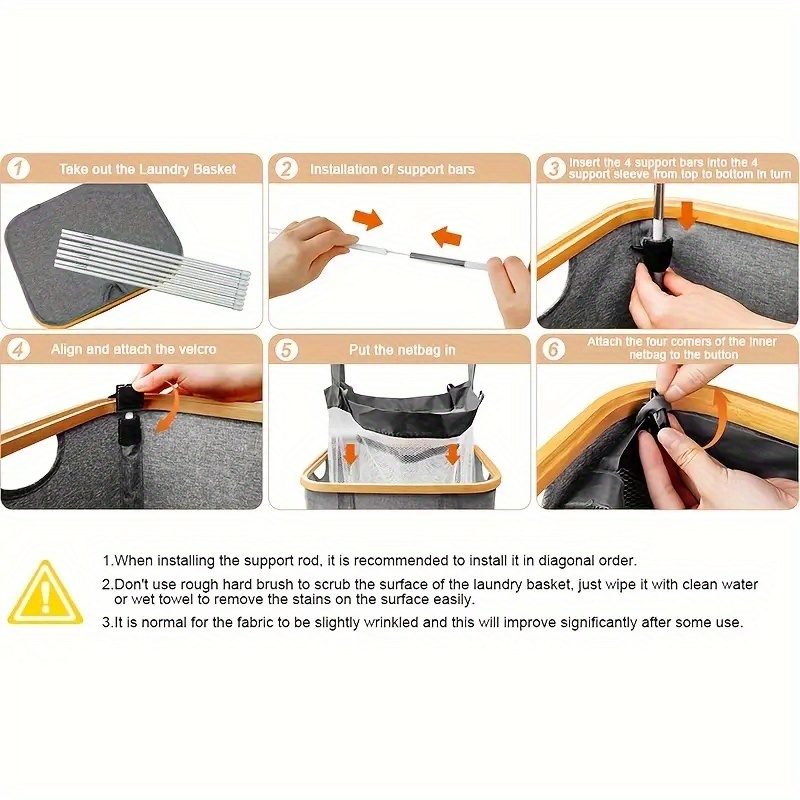 1 Take out the Laundry Basket

2 Installation of support bars

3 Insert the 4 support bars into the 4 support sleeve from top to bottom in turn

4 Align and attach the velcro

5 Put the netbag in

6 Attach the four corners of the inner netbag to the button

1.When installing the support rod, it is recommended to install it in diagonal order.

2.Don't use rough hard brush to scrub the surface of the laundry basket, just wipe it with clean water or wet towel to remove the stains on the surface easily.

3.It is normal for the fabric to be slightly wrinkled and this will improve significantly after some use.