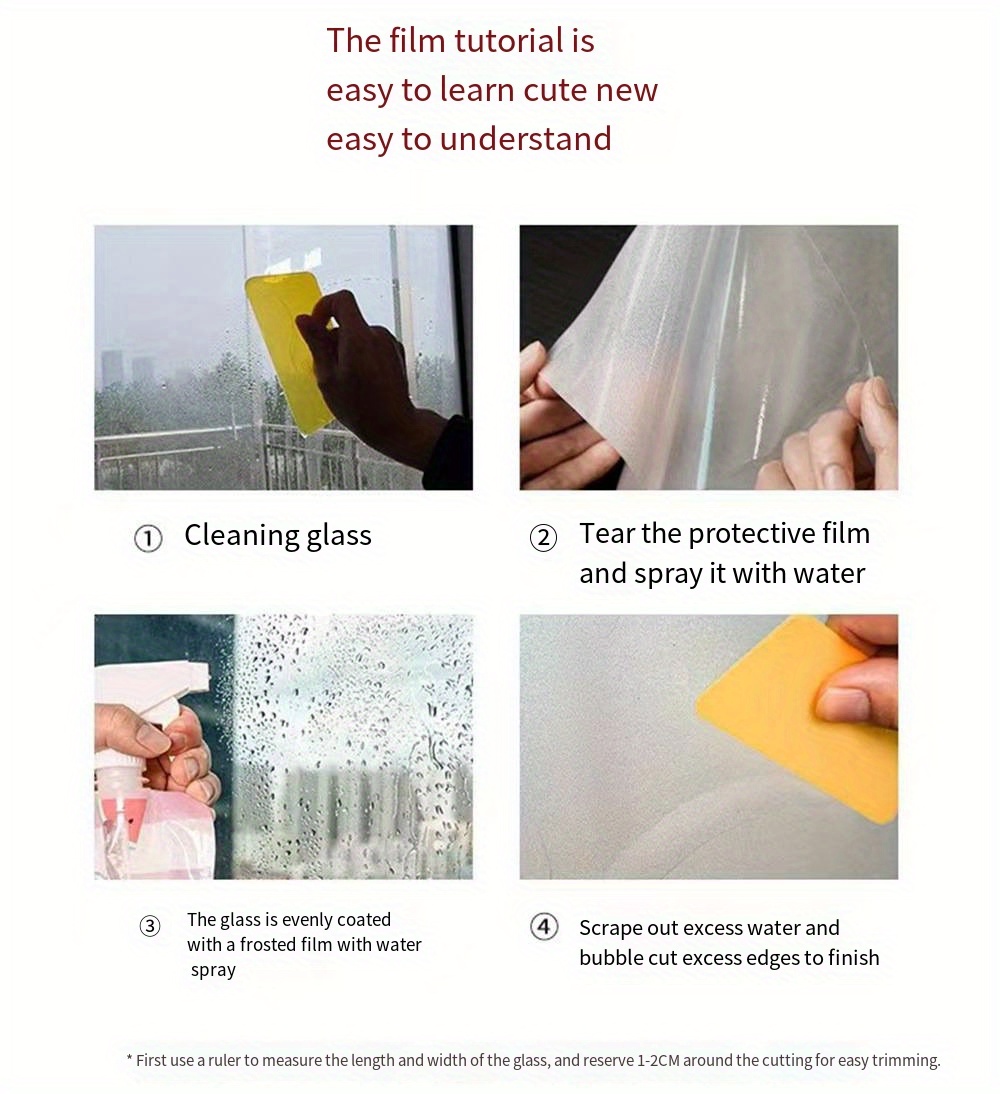 The film tutorial is easy to learn cute new easy to understand

① Cleaning glass

② Tear the protective film and spray it with water

③ The glass is evenly coated with a frosted film with water spray

④ Scrape out excess water and bubble cut excess edges to finish

* First use a ruler to measure the length and width of the glass, and reserve 1-2CM around the cutting for easy trimming.