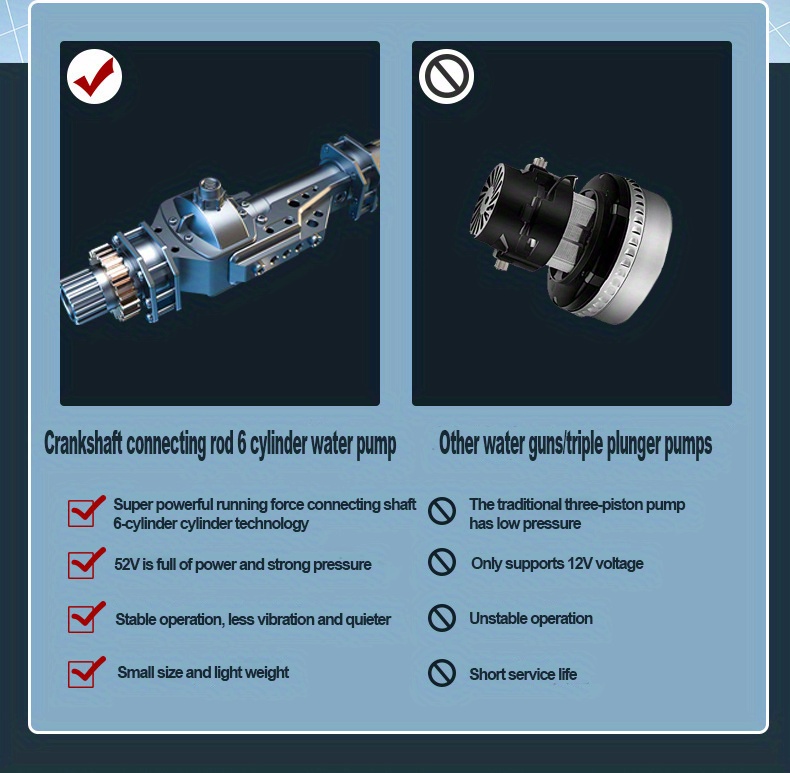 Crankshaft connecting rod 6 cylinder water pump

Super powerful running force connecting shaft 6-cylinder cylinder technology

52V is full of power and strong pressure

Stable operation, less vibration and quieter

Small size and light weight

Other water guns/triple plunger pumps

The traditional three-piston pump has low pressure

Only supports 12V voltage

Unstable operation

Short service life