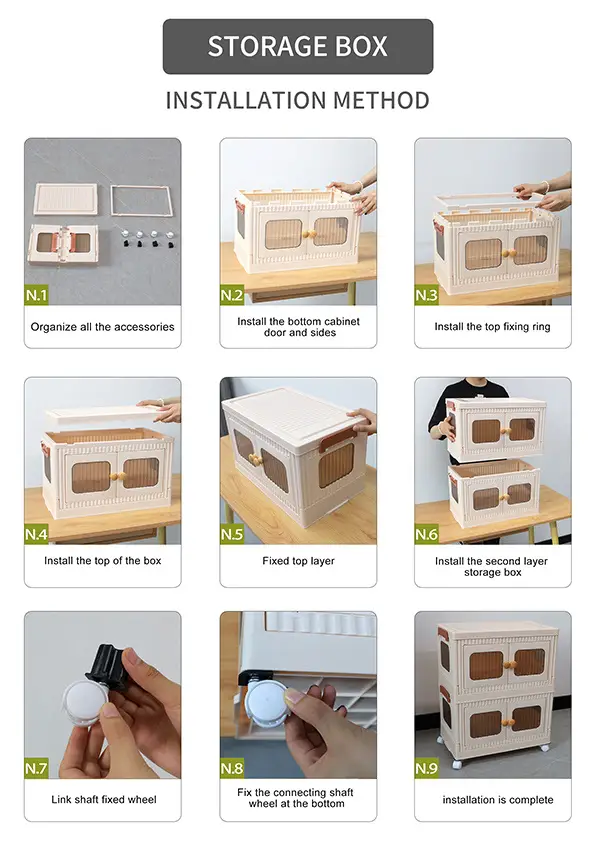 STORAGE BOX

INSTALLATION METHOD

N.1
Organize all the accessories

N.2
Install the bottom cabinet door and sides

N.3
Install the top fixing ring

N.4
Install the top of the box

N.5
Fixed top layer

N.6
Install the second layer storage box

N.7
Link shaft fixed wheel

N.8
Fix the connecting shaft wheel at the bottom

N.9
installation is complete