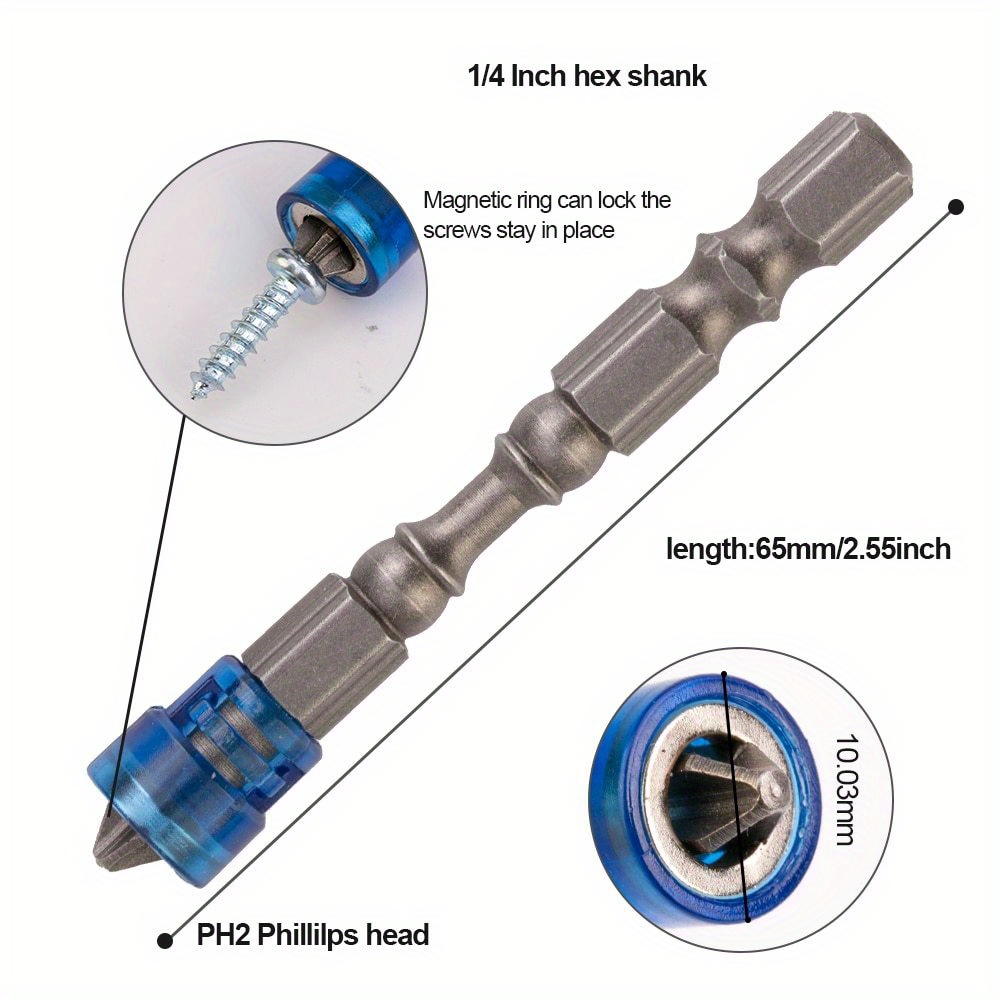 1/4 Inch hex shank

Magnetic ring can lock the screws stay in place

length:65mm/2.55inch

10.03mm

PH2 Phillilps head