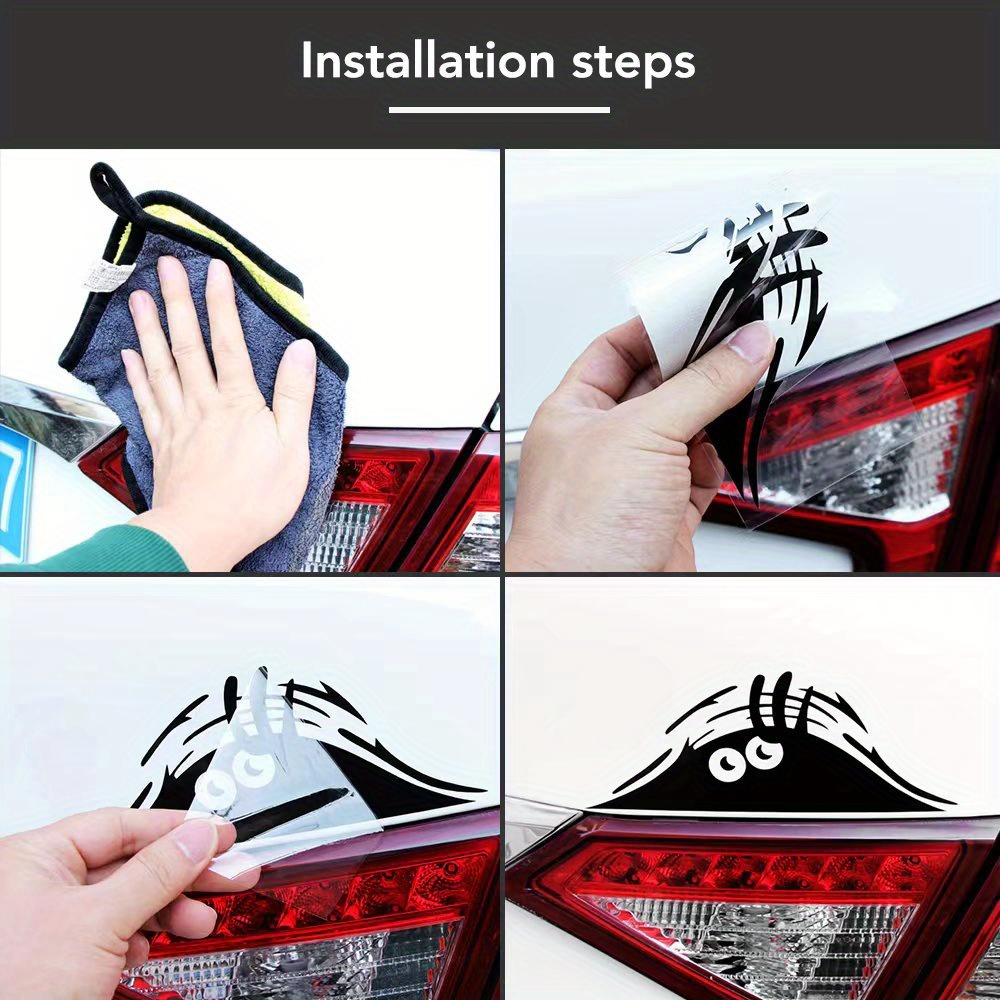 Installation steps