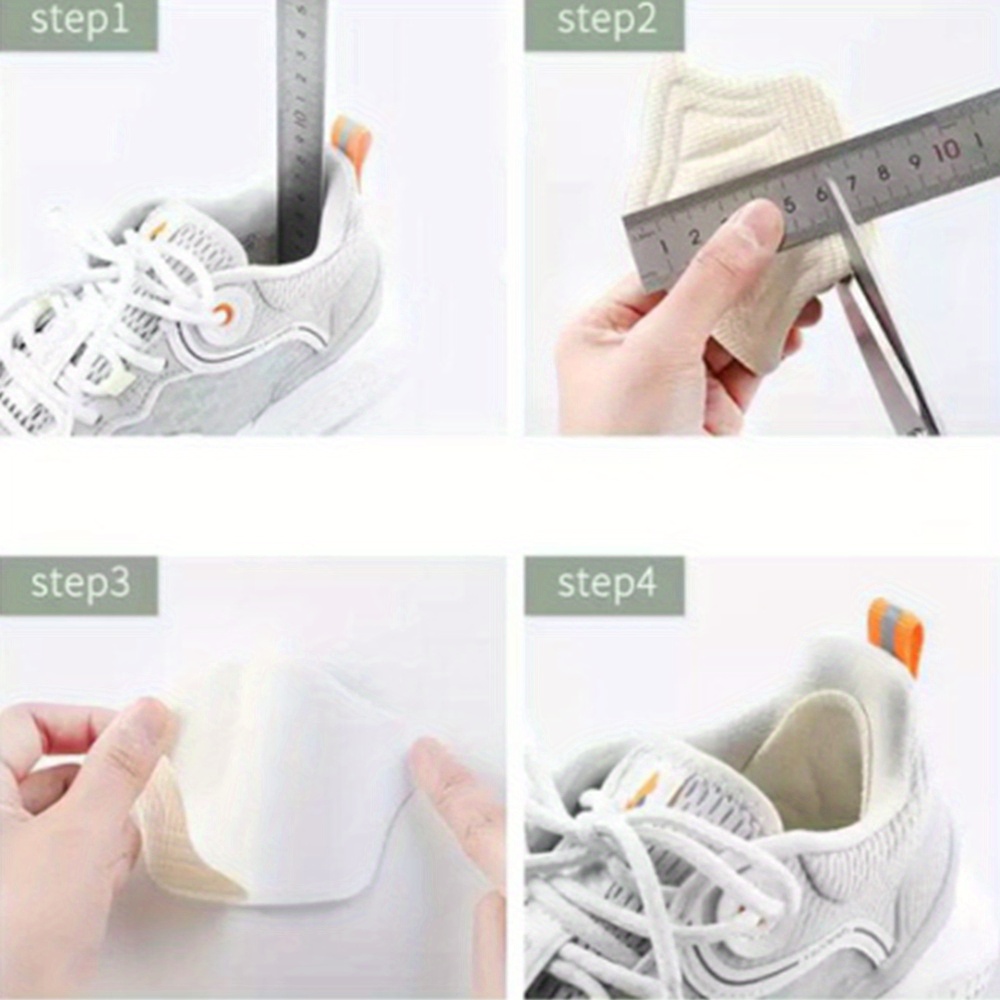 step1

step2

1 2 3 4 5 6 7 8 9 10 1

step3

step4