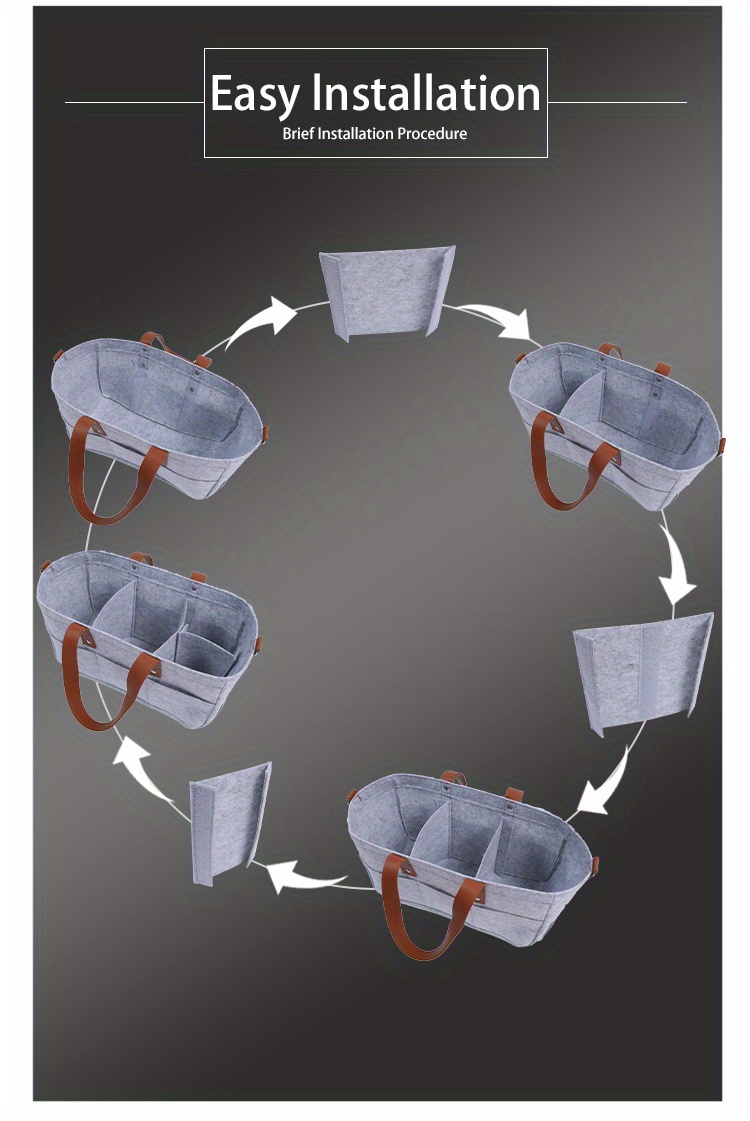 Easy Installation
Brief Installation Procedure