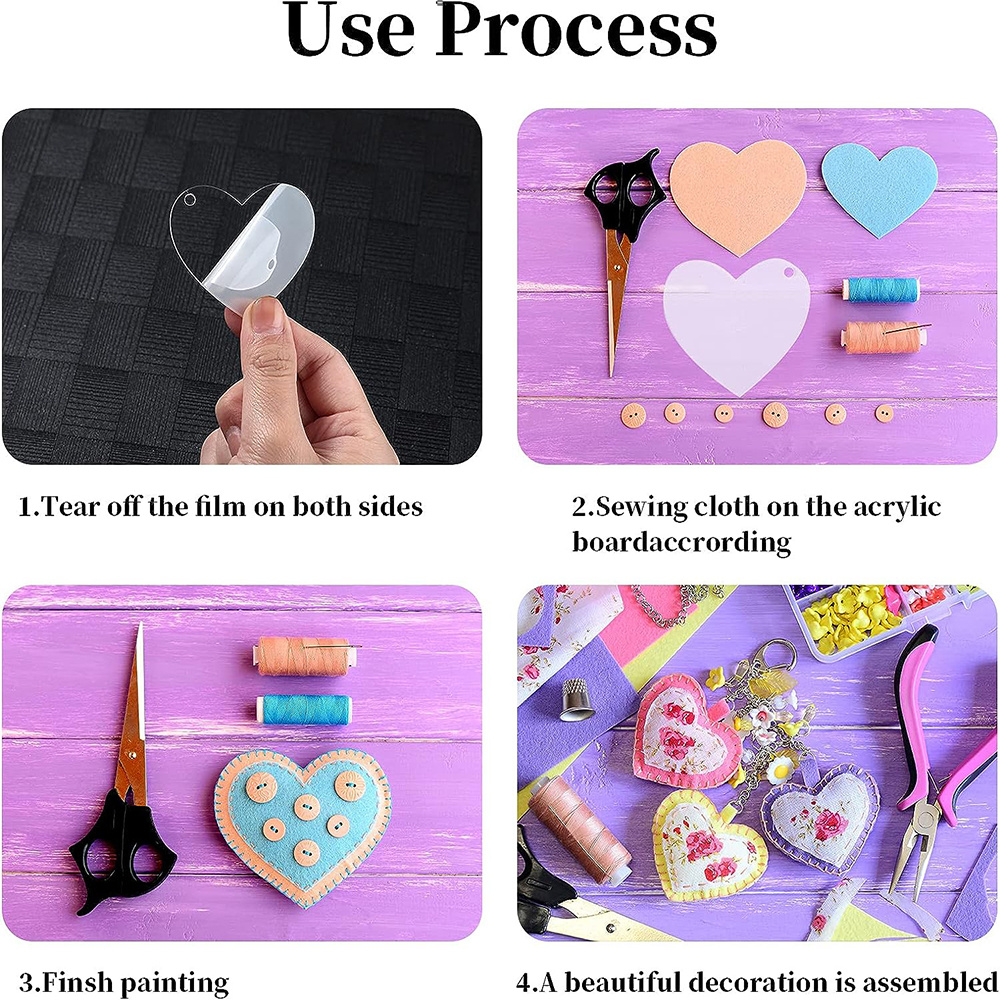 Use Process

1.Tear off the film on both sides

2.Sewing cloth on the acrylic boardaccrording

3.Finsh painting

4.A beautiful decoration is assembled