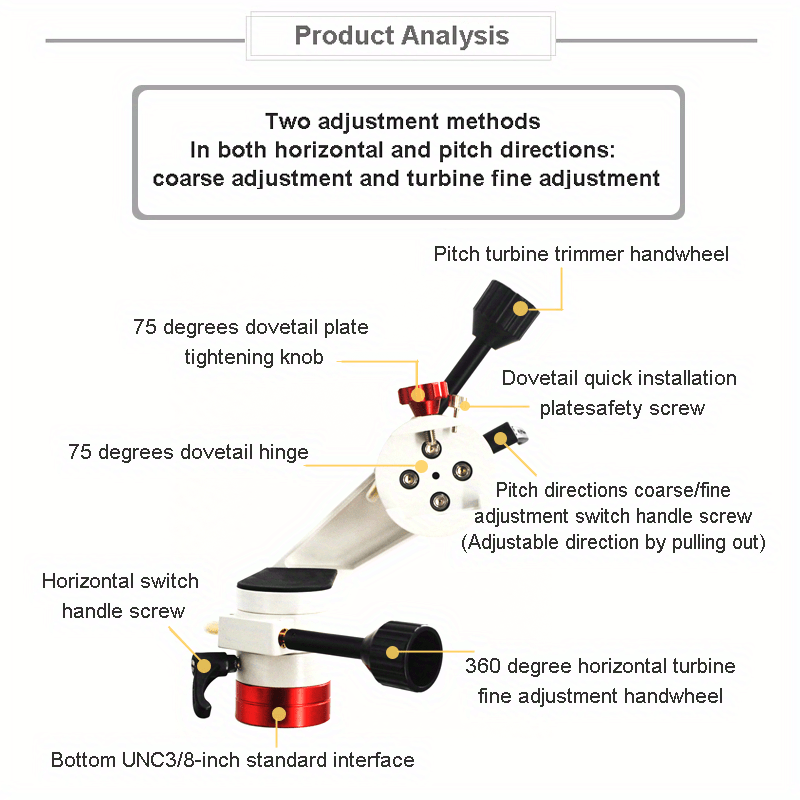 Product Analysis

Two adjustment methods
In both horizontal and pitch directions:
coarse adjustment and turbine fine adjustment

Pitch turbine trimmer handwheel

75 degrees dovetail plate tightening knob

Dovetail quick installation platesafety screw

75 degrees dovetail hinge

Pitch directions coarse/fine adjustment switch handle screw (Adjustable direction by pulling out)

Horizontal switch handle screw

360 degree horizontal turbine fine adjustment handwheel

Bottom UNC3/8-inch standard interface