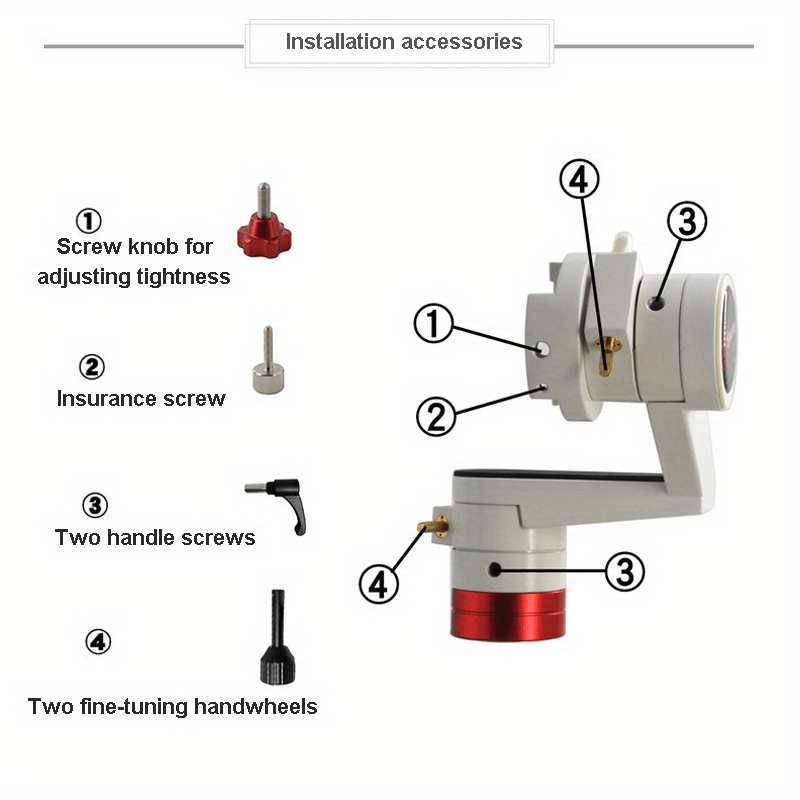 Installation accessories

①
Screw knob for adjusting tightness

②
Insurance screw

③
Two handle screws

④
Two fine-tuning handwheels

④
③
①
②
④
③