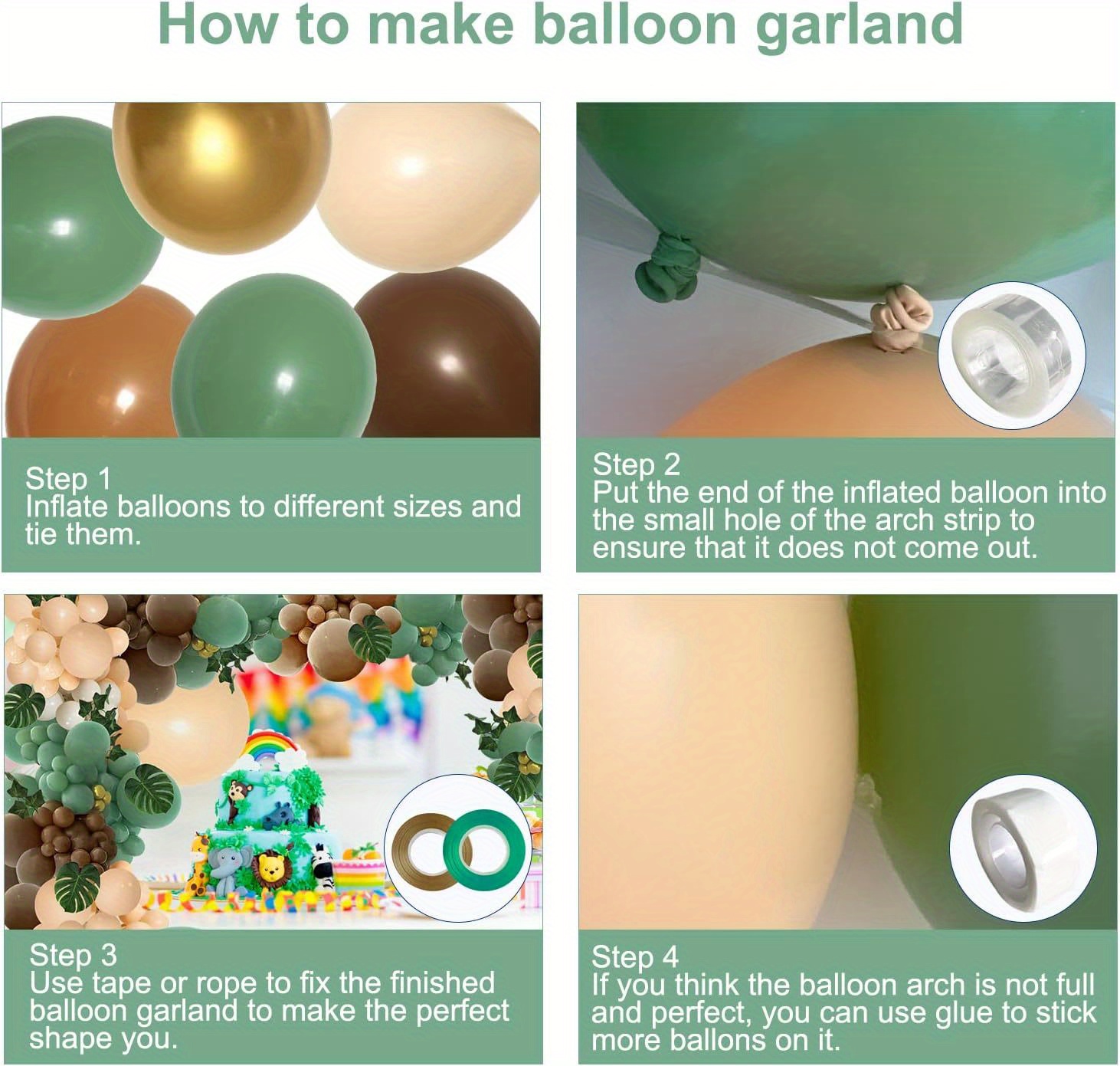 How to make balloon garland

Step 1
Inflate balloons to different sizes and tie them.

Step 2
Put the end of the inflated balloon into the small hole of the arch strip to ensure that it does not come out.

Step 3
Use tape or rope to fix the finished balloon garland to make the perfect shape you.

Step 4
If you think the balloon arch is not full and perfect, you can use glue to stick more ballons on it.