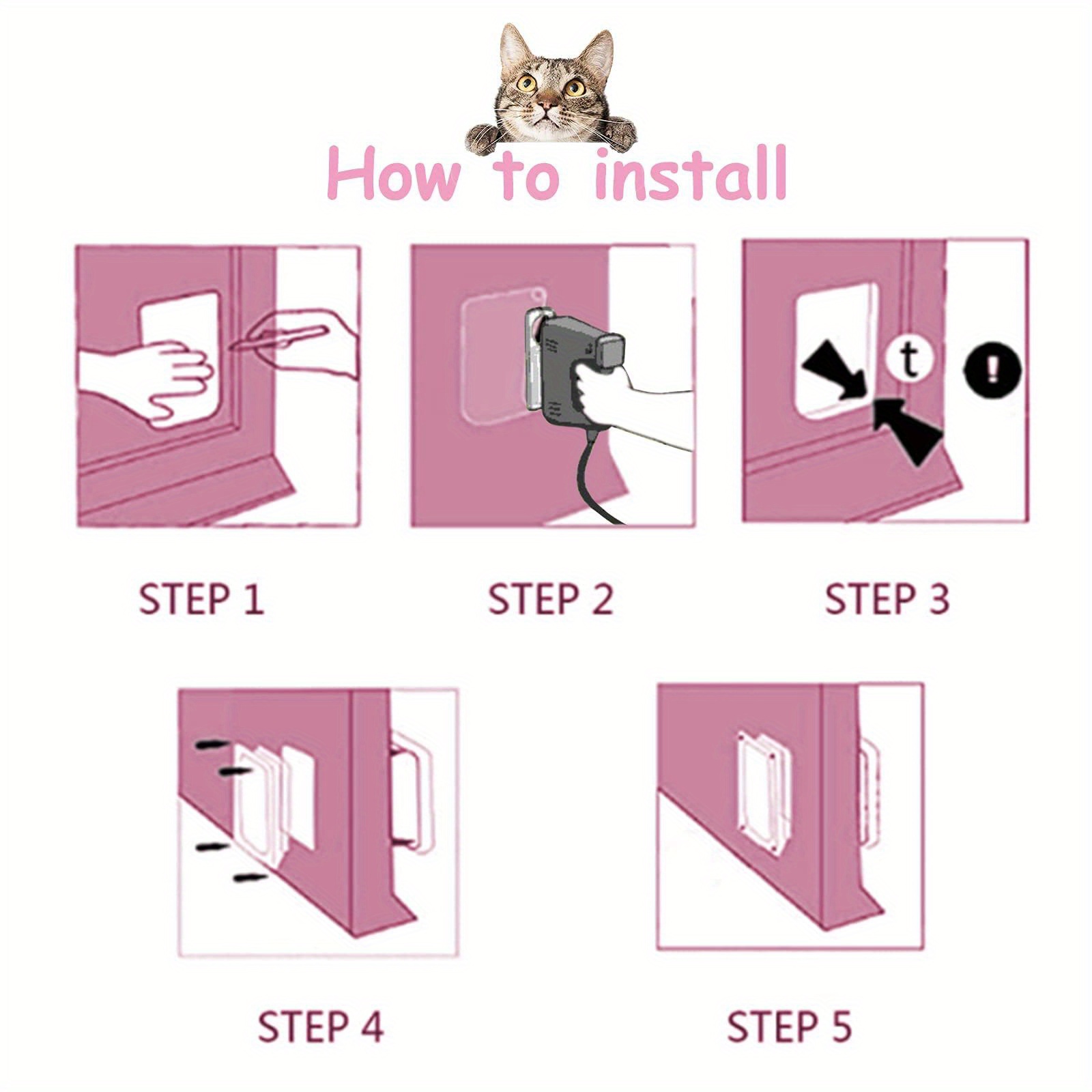 How to install

t

!

STEP 1

STEP 2

STEP 3

STEP 4

STEP 5