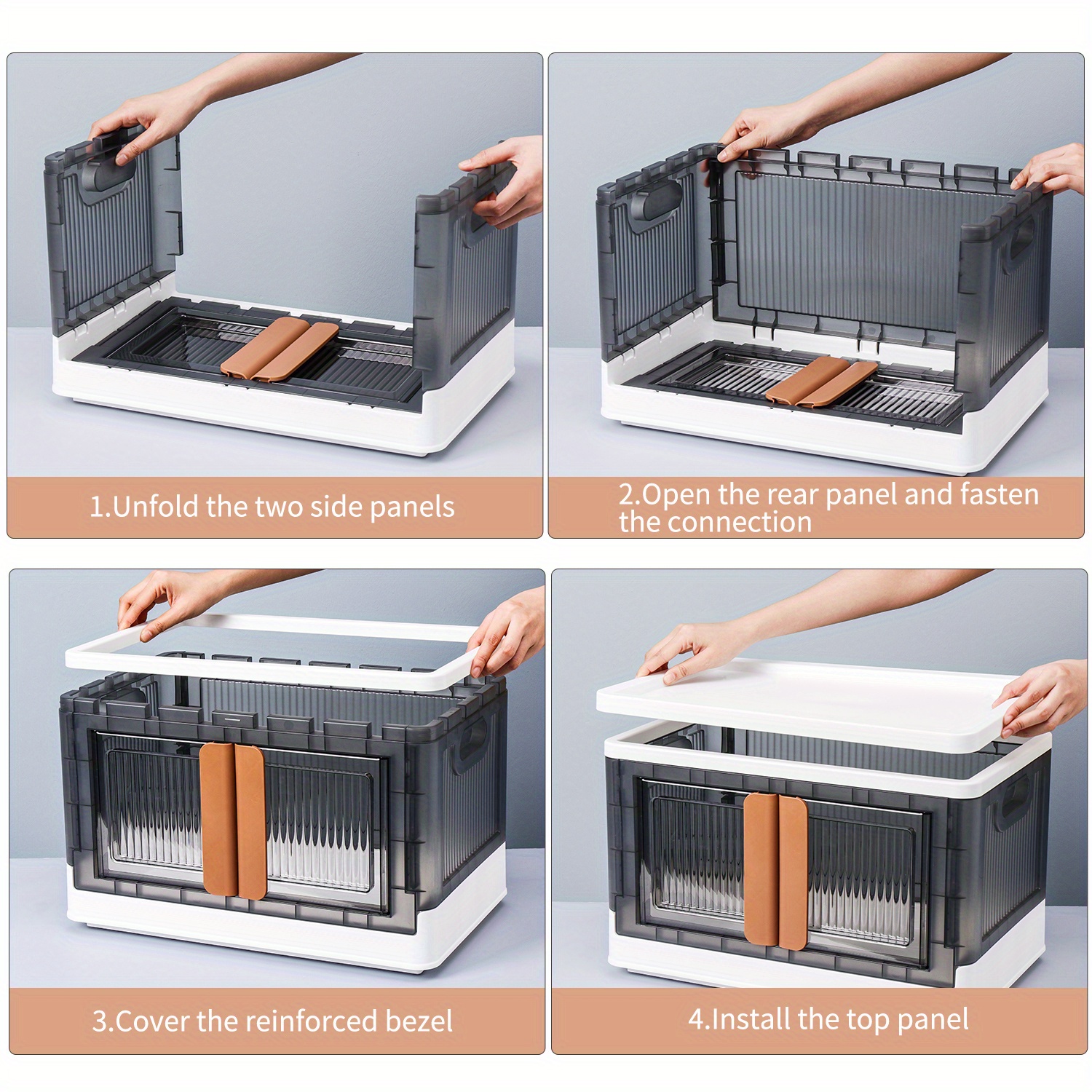 1.Unfold the two side panels

2.Open the rear panel and fasten the connection

3.Cover the reinforced bezel

4.Install the top panel