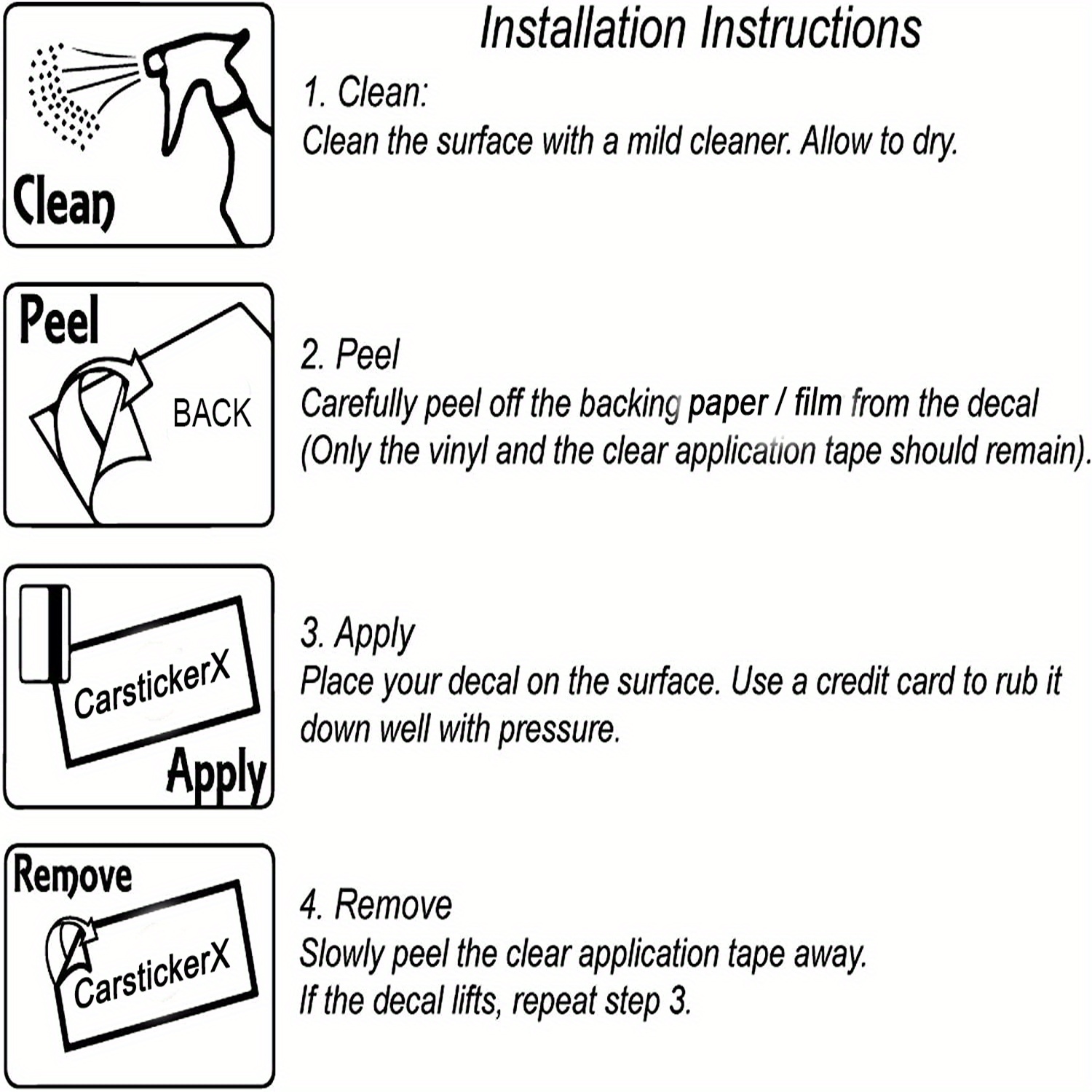 Installation Instructions

Clean

1. Clean:
Clean the surface with a mild cleaner. Allow to dry.

Peel

BACK

2. Peel
Carefully peel off the backing paper / film from the decal (Only the vinyl and the clear application tape should remain).

CarstickerX

Apply

3. Apply
Place your decal on the surface. Use a credit card to rub it down well with pressure.

Remove

CarstickerX

4. Remove
Slowly peel the clear application tape away.
If the decal lifts, repeat step 3.