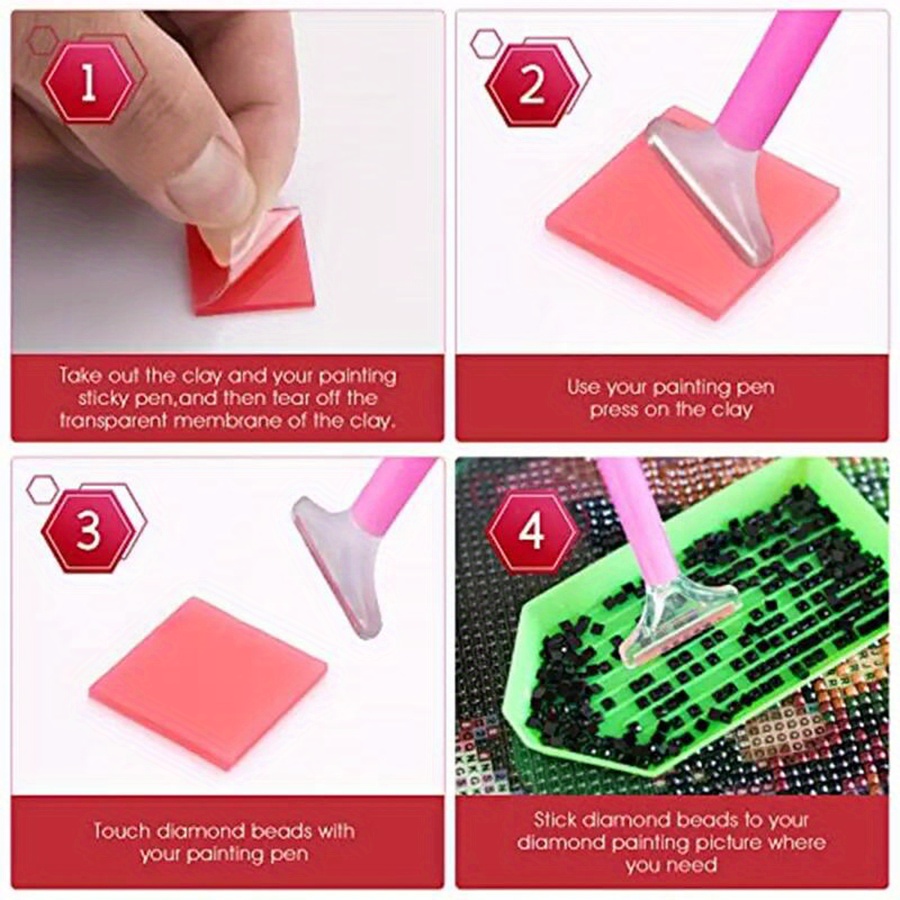 1

Take out the clay and your painting sticky pen,and then tear off the transparent membrane of the clay.

2

Use your painting pen press on the clay

3

Touch diamond beads with your painting pen

4

Stick diamond beads to your diamond painting picture where you need