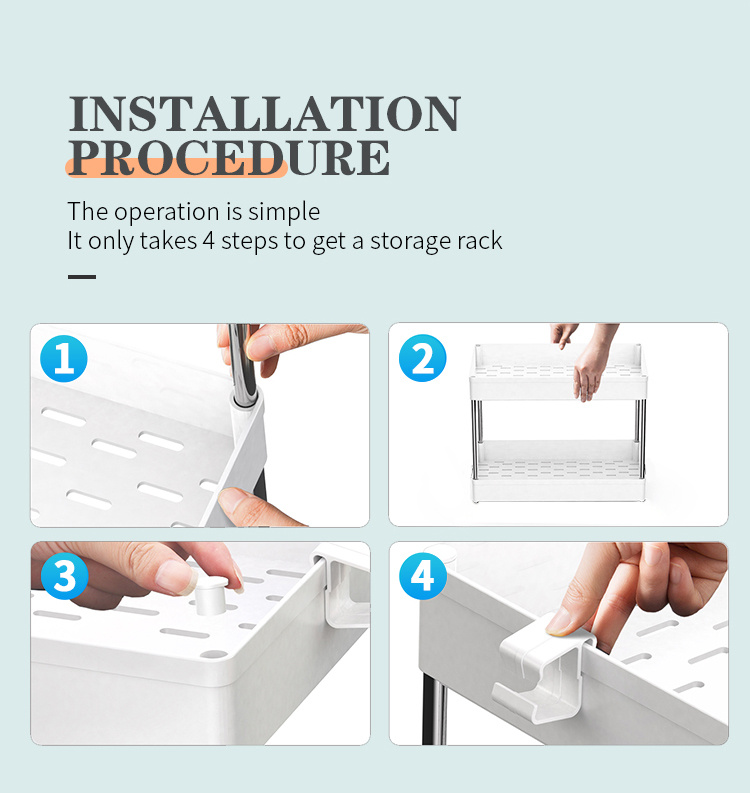 INSTALLATION PROCEDURE

The operation is simple
It only takes 4 steps to get a storage rack

1

2

3

4