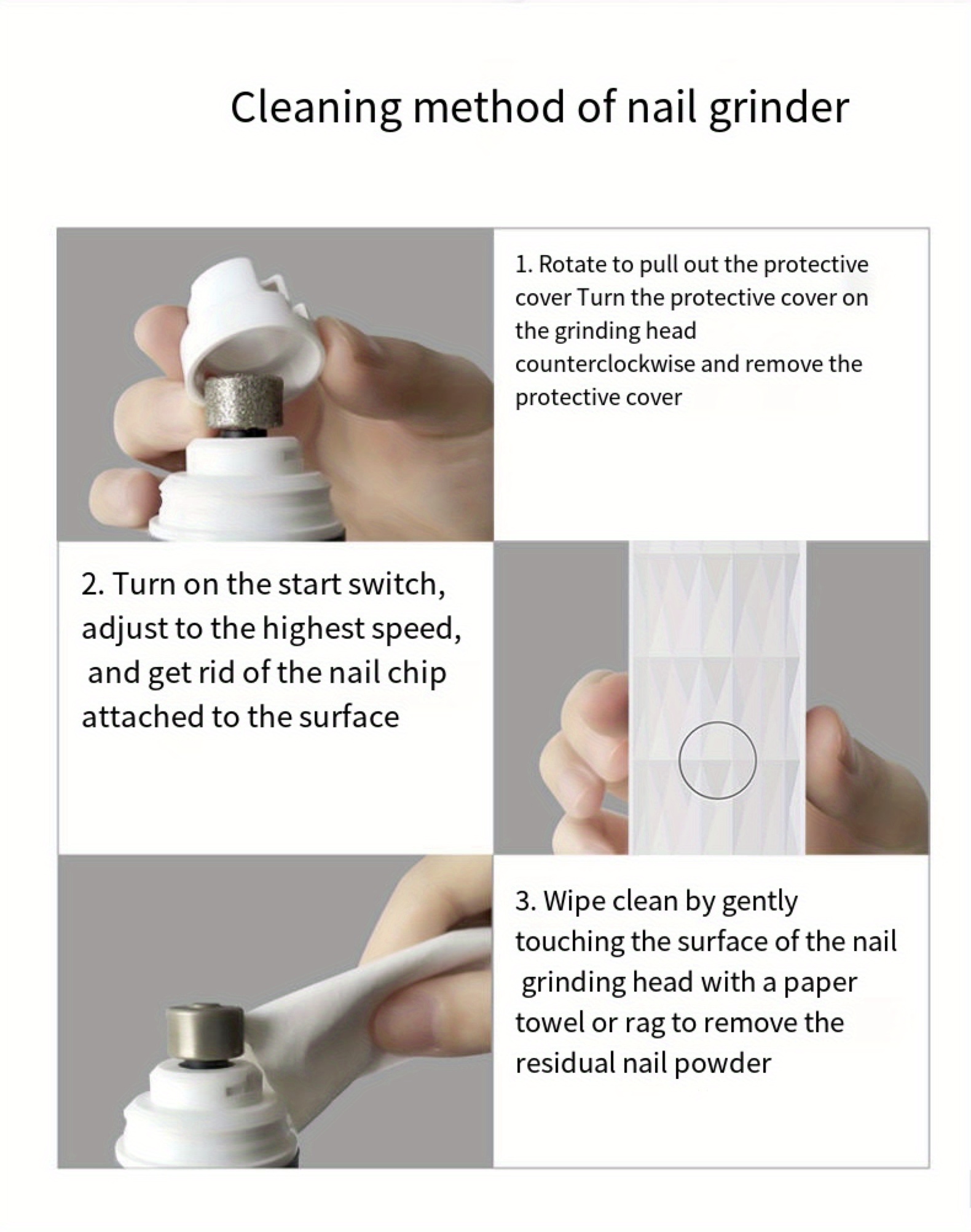 Cleaning method of nail grinder

1. Rotate to pull out the protective cover Turn the protective cover on the grinding head counterclockwise and remove the protective cover

2. Turn on the start switch, adjust to the highest speed, and get rid of the nail chip attached to the surface

3. Wipe clean by gently touching the surface of the nail grinding head with a paper towel or rag to remove the residual nail powder