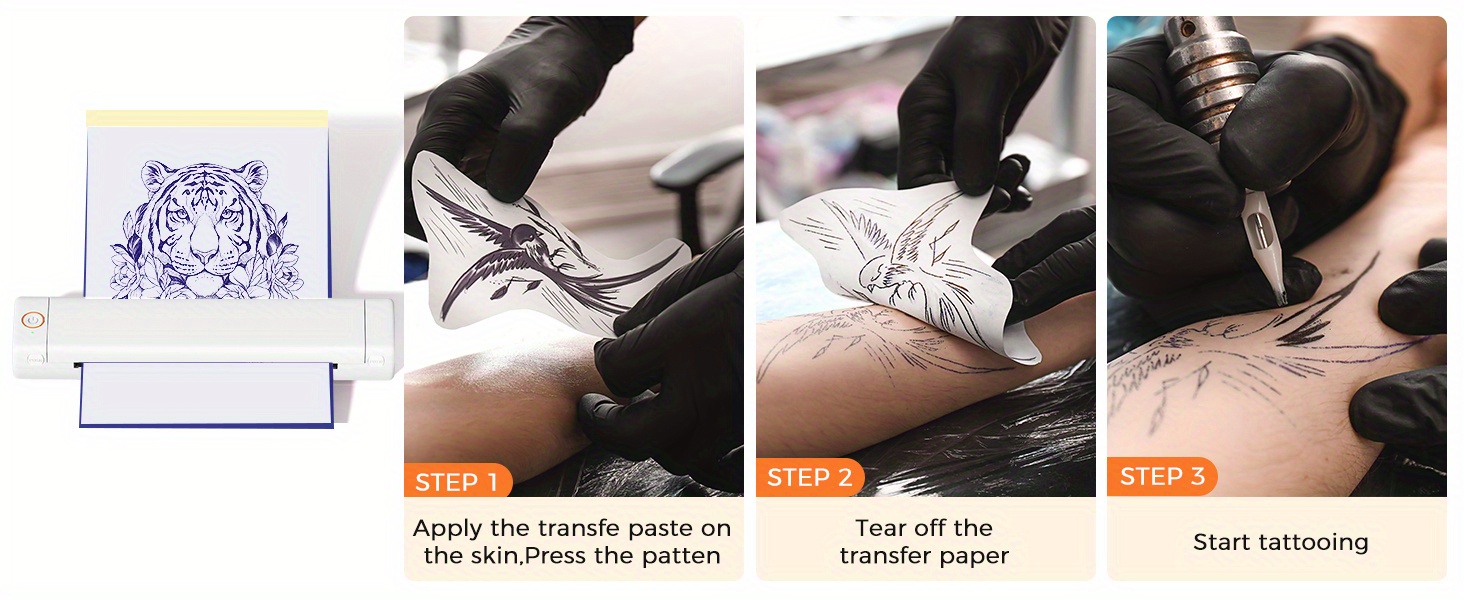 STEP 1
Apply the transfe paste on the skin,Press the patten

STEP 2
Tear off the transfer paper

STEP 3
Start tattooing