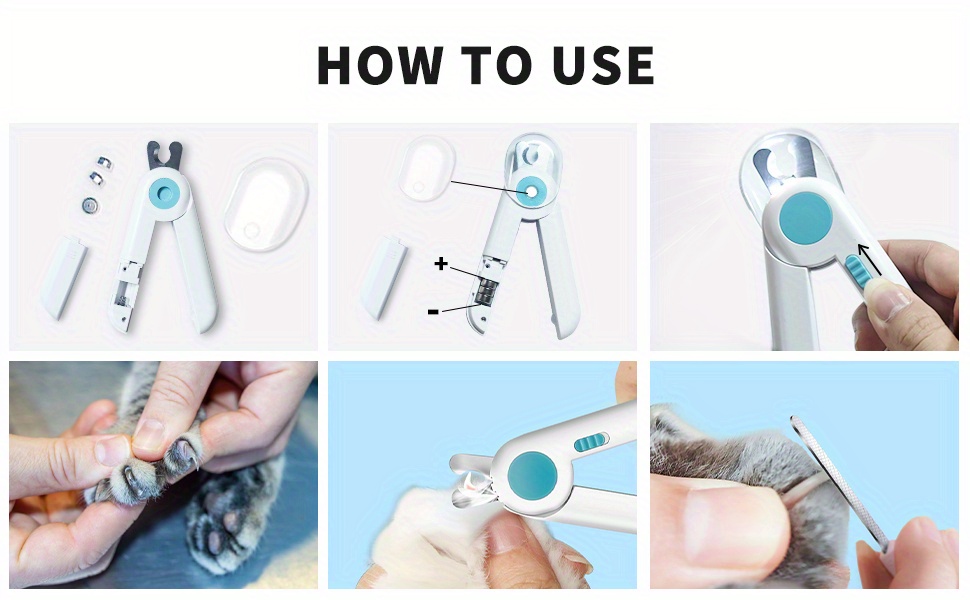 HOW TO USE

+

-