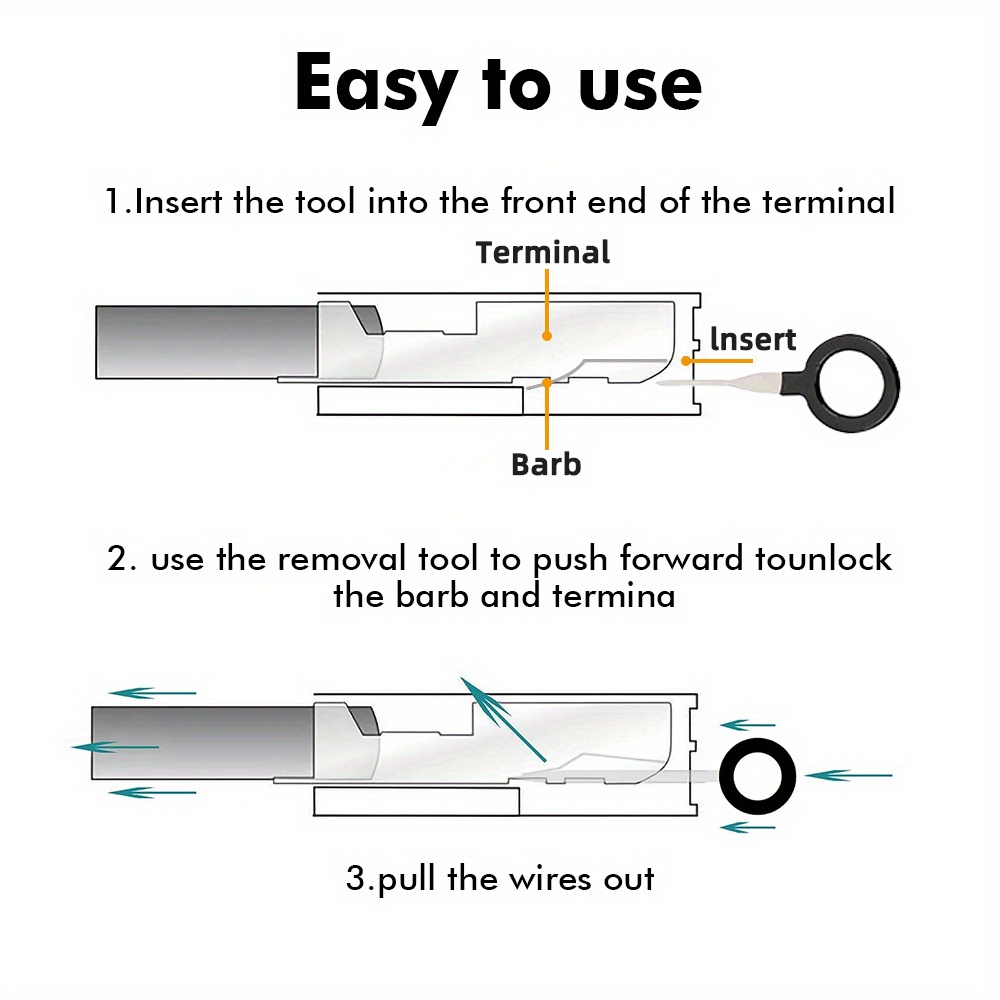 Easy to use

1.Insert the tool into the front end of the terminal

Terminal

lnsert

Barb

2. use the removal tool to push forward tounlock the barb and termina

3.pull the wires out