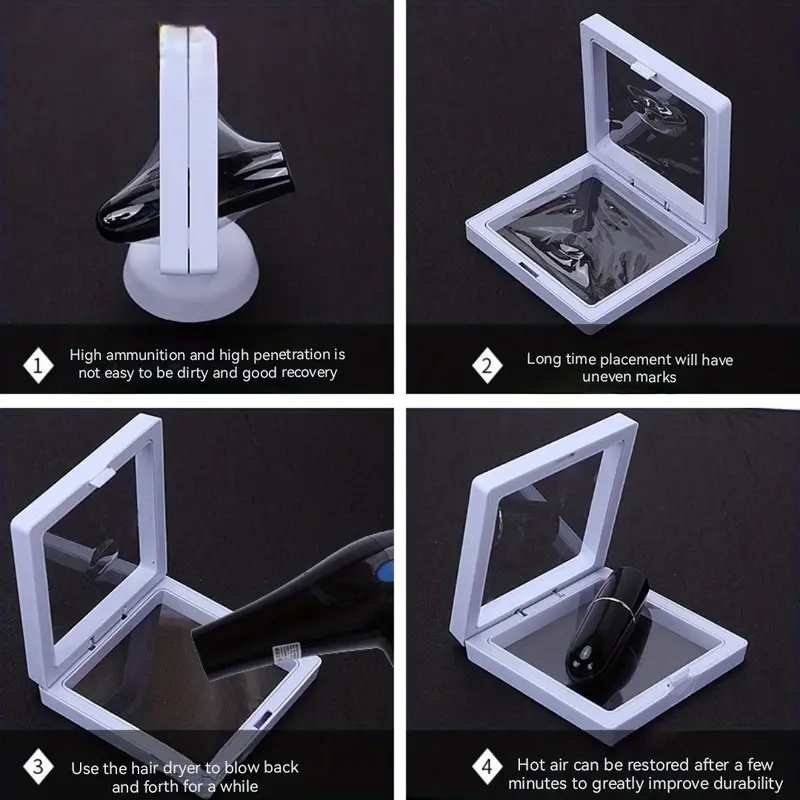 1 High ammunition and high penetration is not easy to be dirty and good recovery

2 Long time placement will have uneven marks

3 Use the hair dryer to blow back and forth for a while

4 Hot air can be restored after a few minutes to greatly improve durability