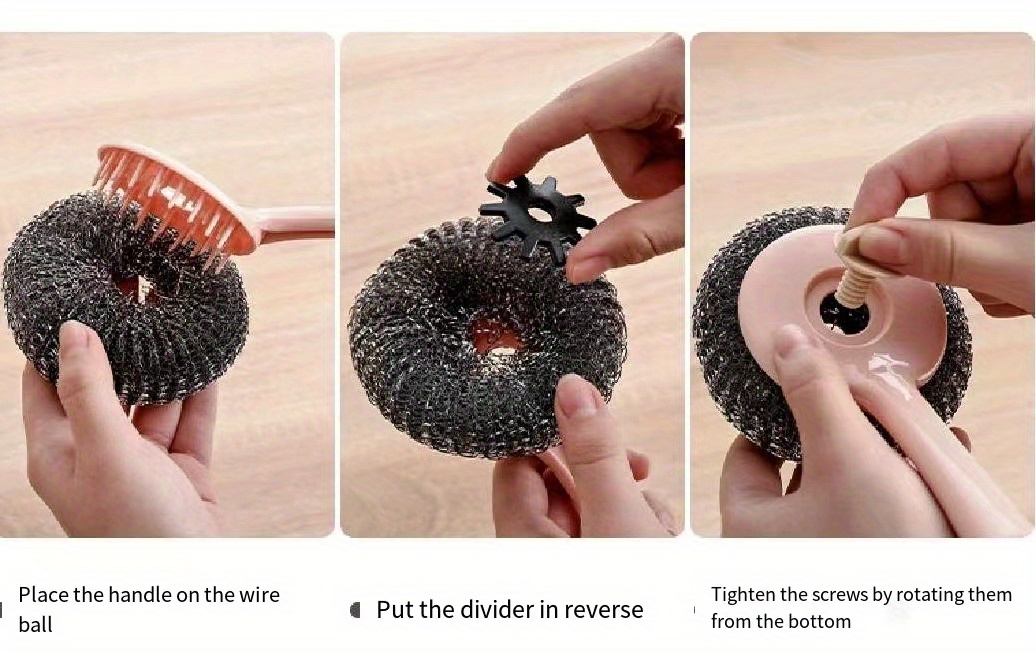 Place the handle on the wire ball

Put the divider in reverse

Tighten the screws by rotating them from the bottom