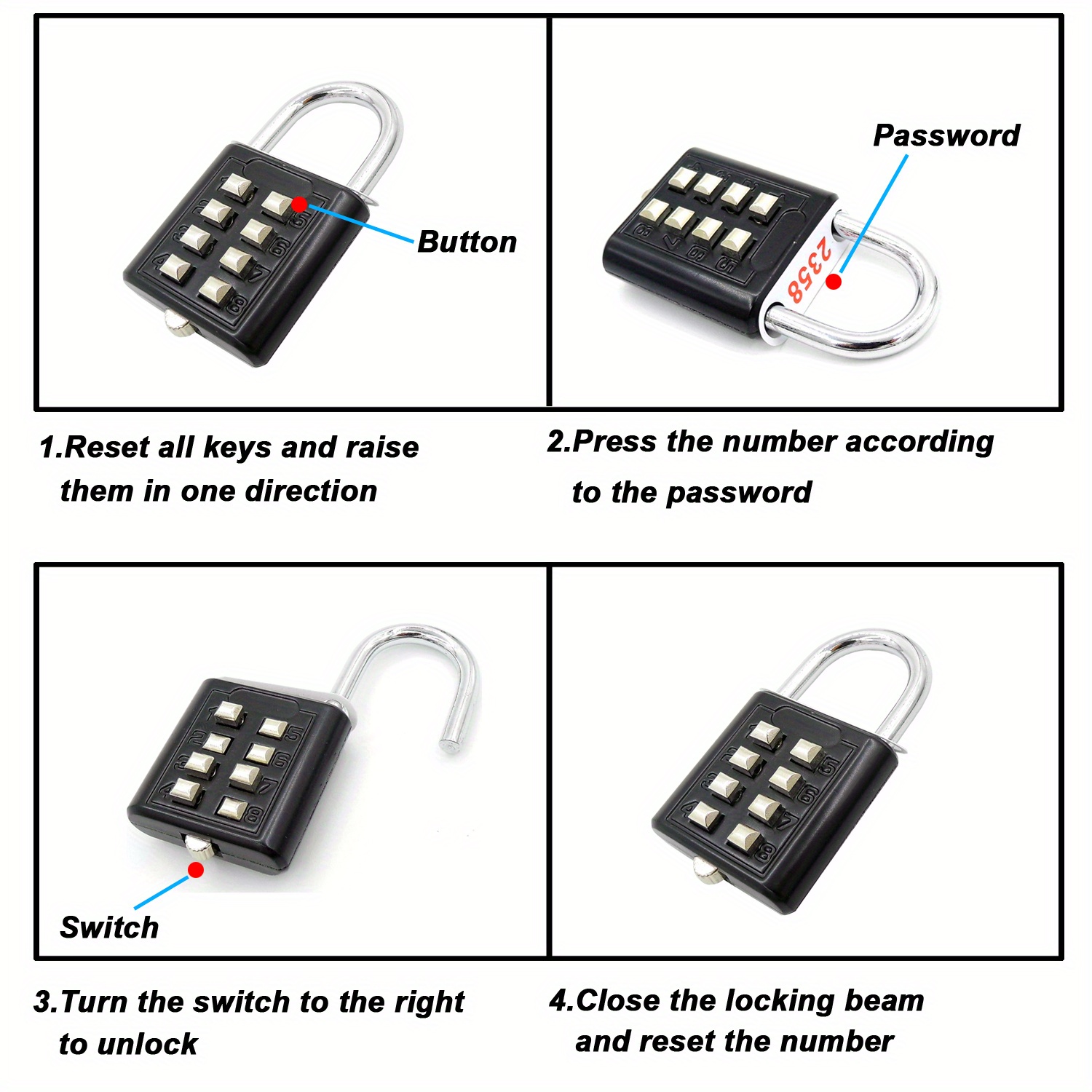 Button

Password

2358

1.Reset all keys and raise them in one direction

2.Press the number according to the password

Switch

3.Turn the switch to the right to unlock

4.Close the locking beam and reset the number