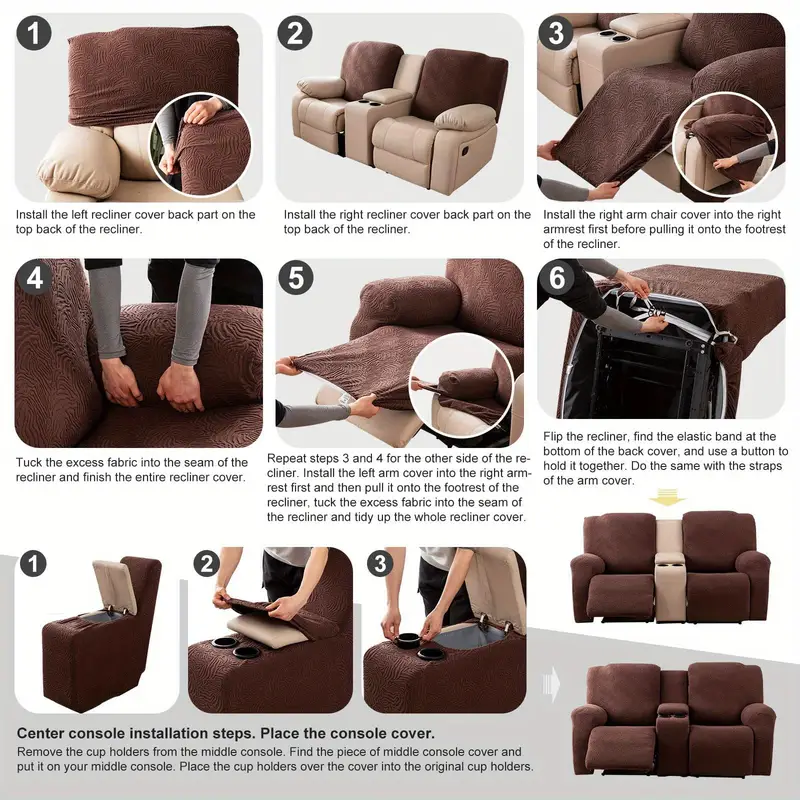 1

Install the left recliner cover back part on the top back of the recliner.

2

Install the right recliner cover back part on the top back of the recliner.

3

Install the right arm chair cover into the right armrest first before pulling it onto the footrest of the recliner.

4

Tuck the excess fabric into the seam of the recliner and finish the entire recliner cover.

5

Repeat steps 3 and 4 for the other side of the recliner. Install the left arm cover into the right armrest first and then pull it onto the footrest of the recliner, tuck the excess fabric into the seam of the recliner and tidy up the whole recliner cover.

6

Flip the recliner, find the elastic band at the bottom of the back cover, and use a button to hold it together. Do the same with the straps of the arm cover.

1

2

3

Center console installation steps. Place the console cover.

Remove the cup holders from the middle console. Find the piece of middle console cover and put it on your middle console. Place the cup holders over the cover into the original cup holders.