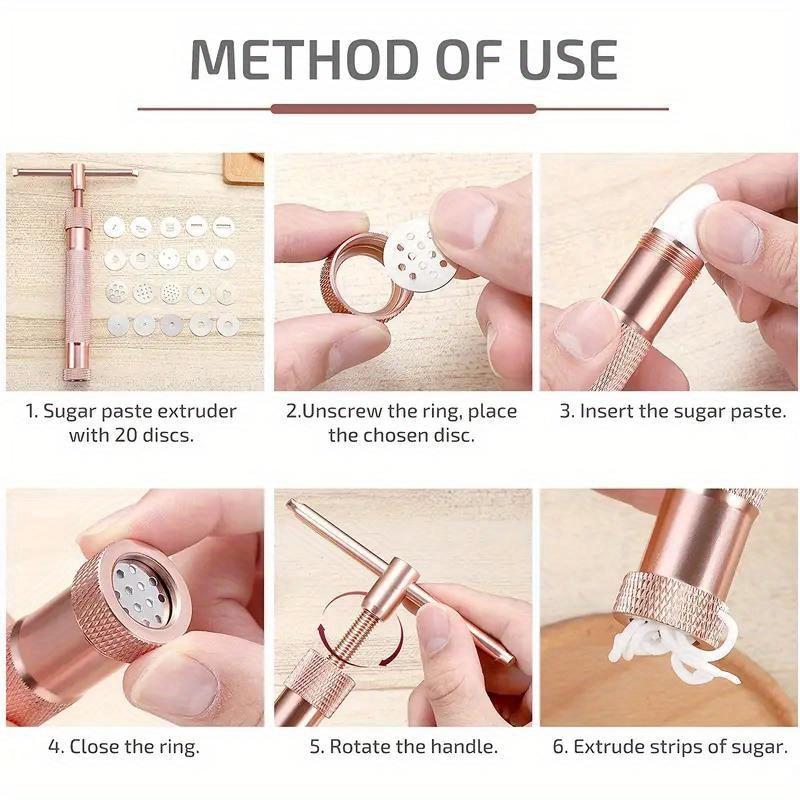 METHOD OF USE

1. Sugar paste extruder with 20 discs.

2.Unscrew the ring, place the chosen disc.

3. Insert the sugar paste.

4. Close the ring.

5. Rotate the handle.

6. Extrude strips of sugar.