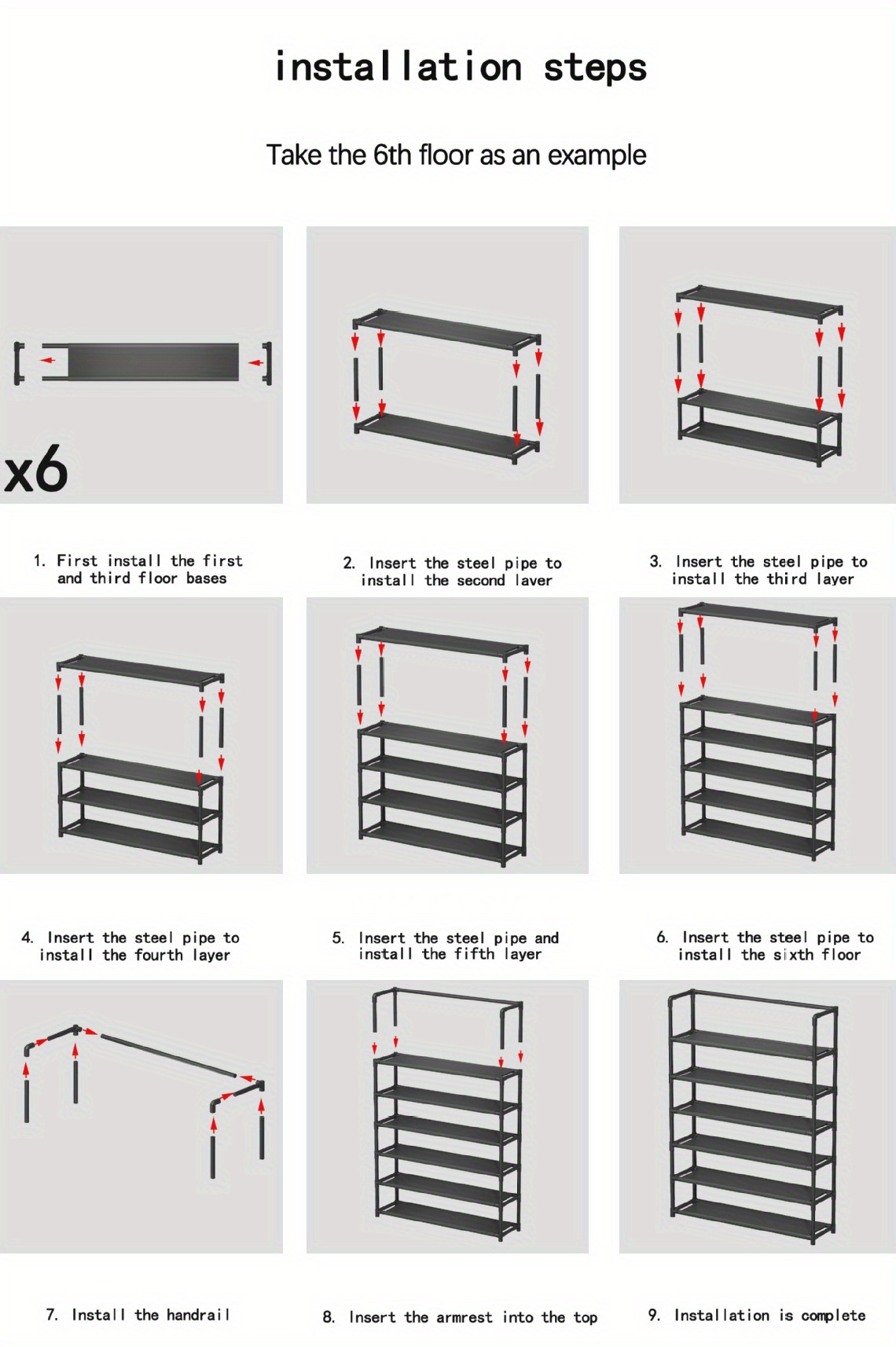 installation steps

Take the 6th floor as an example

x6

1. First install the first and third floor bases

2. Insert the steel pipe to install the second laver

3. Insert the steel pipe to install the third layer

4. Insert the steel pipe to install the fourth layer

5. Insert the steel pipe and install the fifth layer

6. Insert the steel pipe to install the sixth floor

7. Install the handrail

8. Insert the armrest into the top

9. Installation is complete