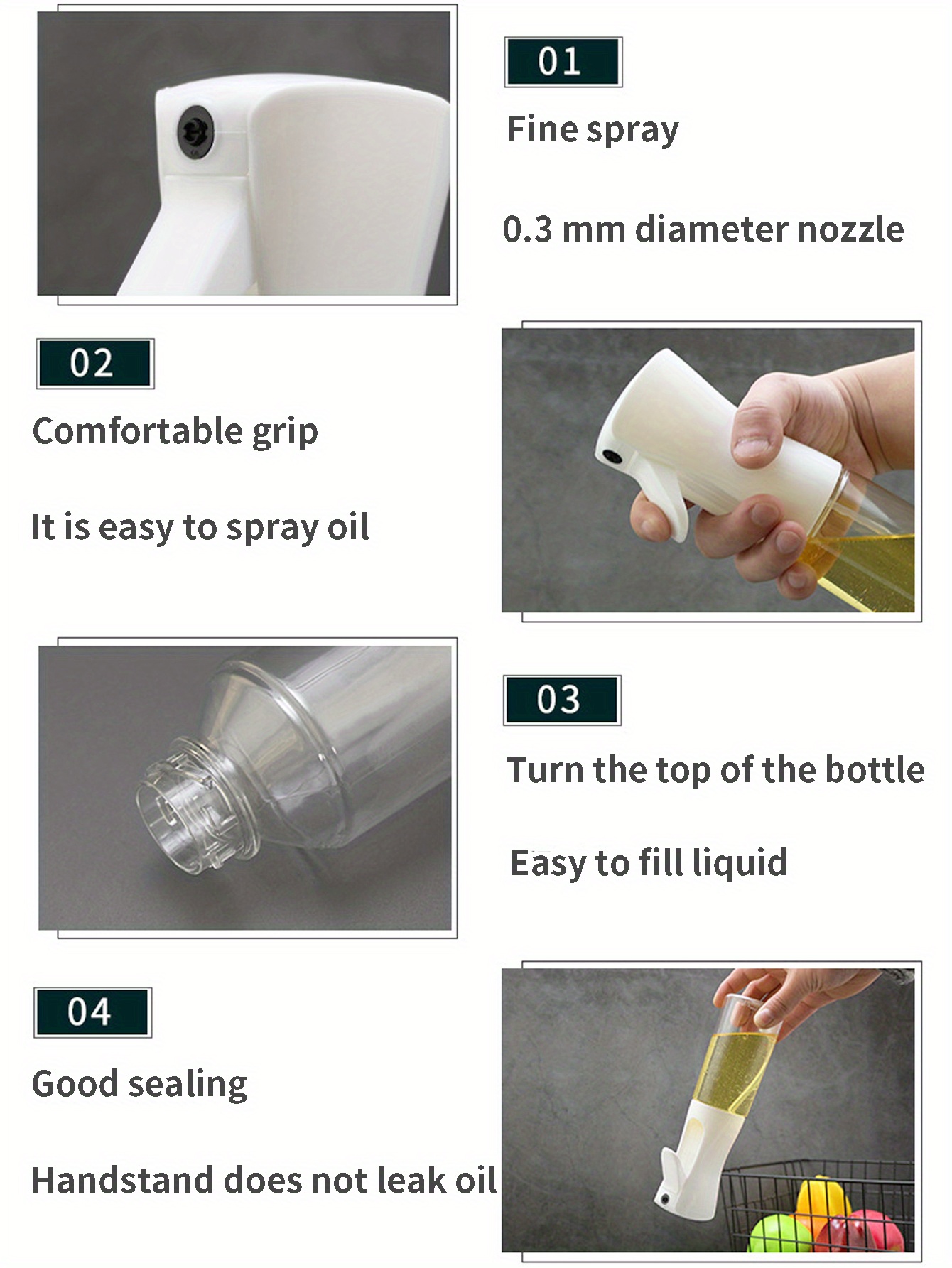 01

Fine spray

0.3 mm diameter nozzle

02

Comfortable grip

It is easy to spray oil

03

Turn the top of the bottle

Easy to fill liquid

04

Good sealing

Handstand does not leak oil