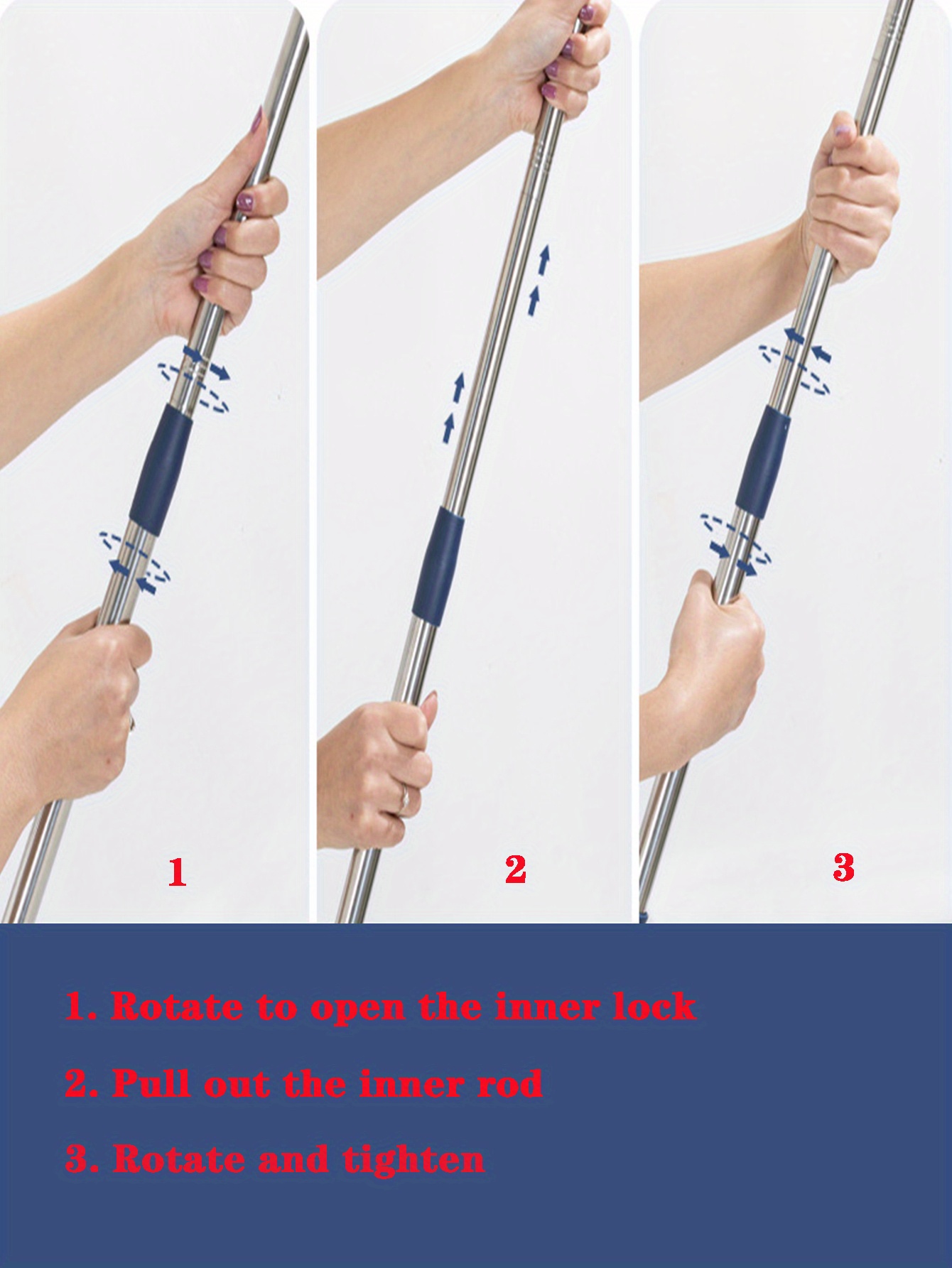 1

2

3

1. Rotate to open the inner lock

2. Pull out the inner rod

3. Rotate and tighten