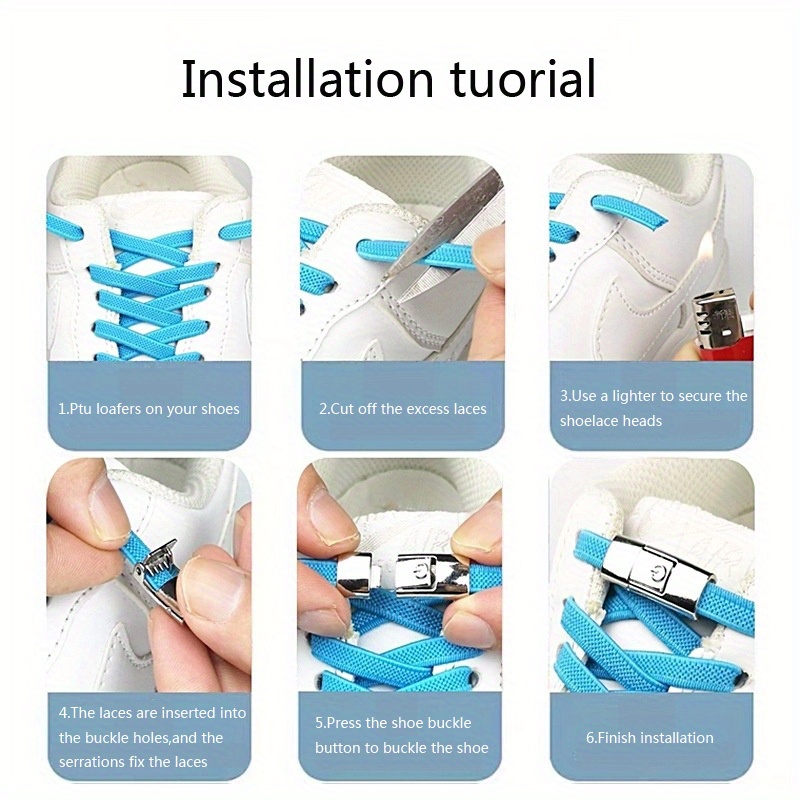 Installation tuorial

1.Ptu loafers on your shoes

2.Cut off the excess laces

3.Use a lighter to secure the shoelace heads

4.The laces are inserted into the buckle holes,and the serrations fix the laces

5.Press the shoe buckle button to buckle the shoe

6.Finish installation