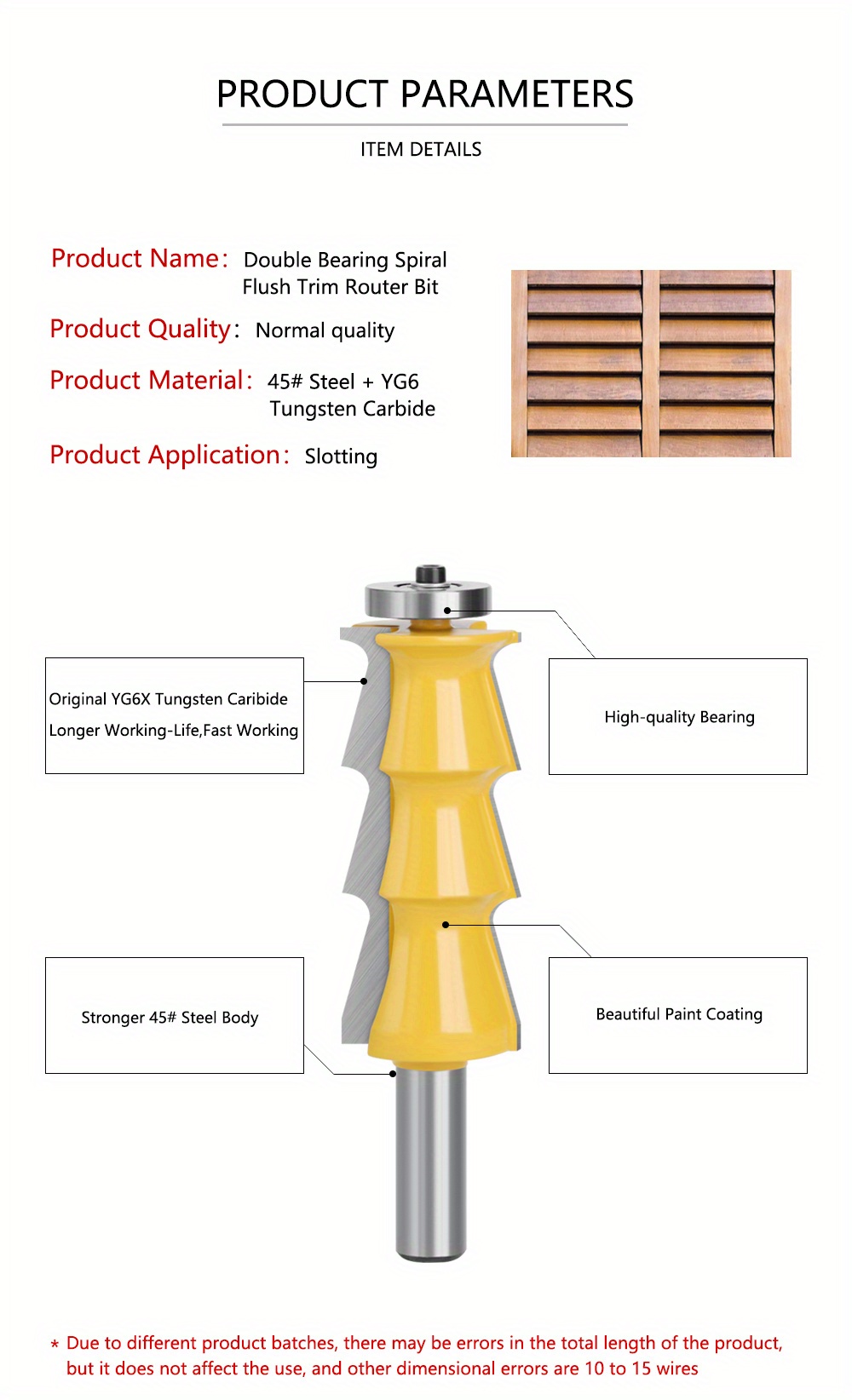 PRODUCT PARAMETERS

ITEM DETAILS

Product Name: Double Bearing Spiral Flush Trim Router Bit

Product Quality: Normal quality

Product Material: 45# Steel + YG6 Tungsten Carbide

Product Application: Slotting

Original YG6X Tungsten Caribide
Longer Working-Life,Fast Working

High-quality Bearing

Stronger 45# Steel Body

Beautiful Paint Coating

* Due to different product batches, there may be errors in the total length of the product, but it does not affect the use, and other dimensional errors are 10 to 15 wires