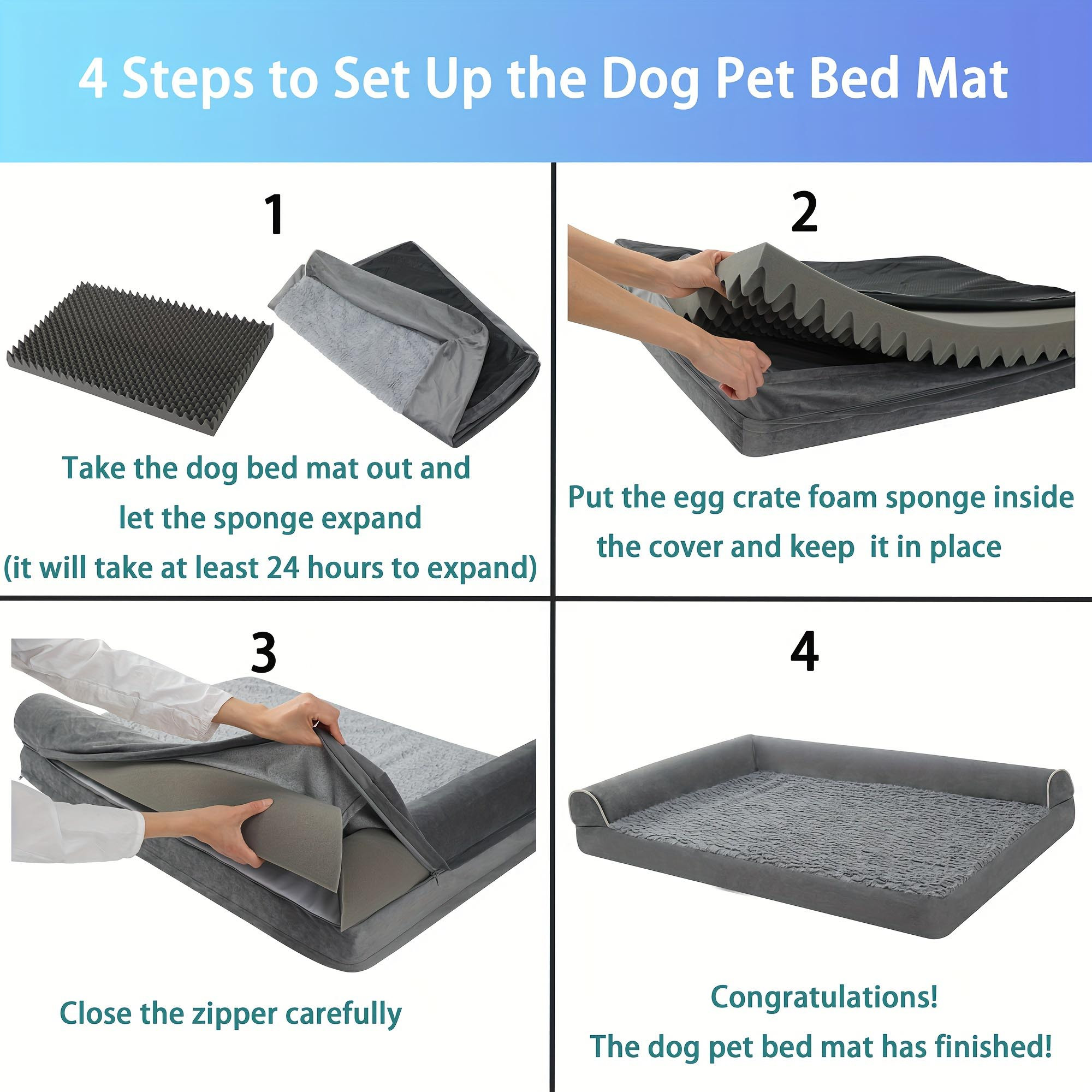 4 Steps to Set Up the Dog Pet Bed Mat

1

Take the dog bed mat out and let the sponge expand (it will take at least 24 hours to expand)

2

Put the egg crate foam sponge inside the cover and keep  it in place

3

Close the zipper carefully

4

Congratulations!
The dog pet bed mat has finished!