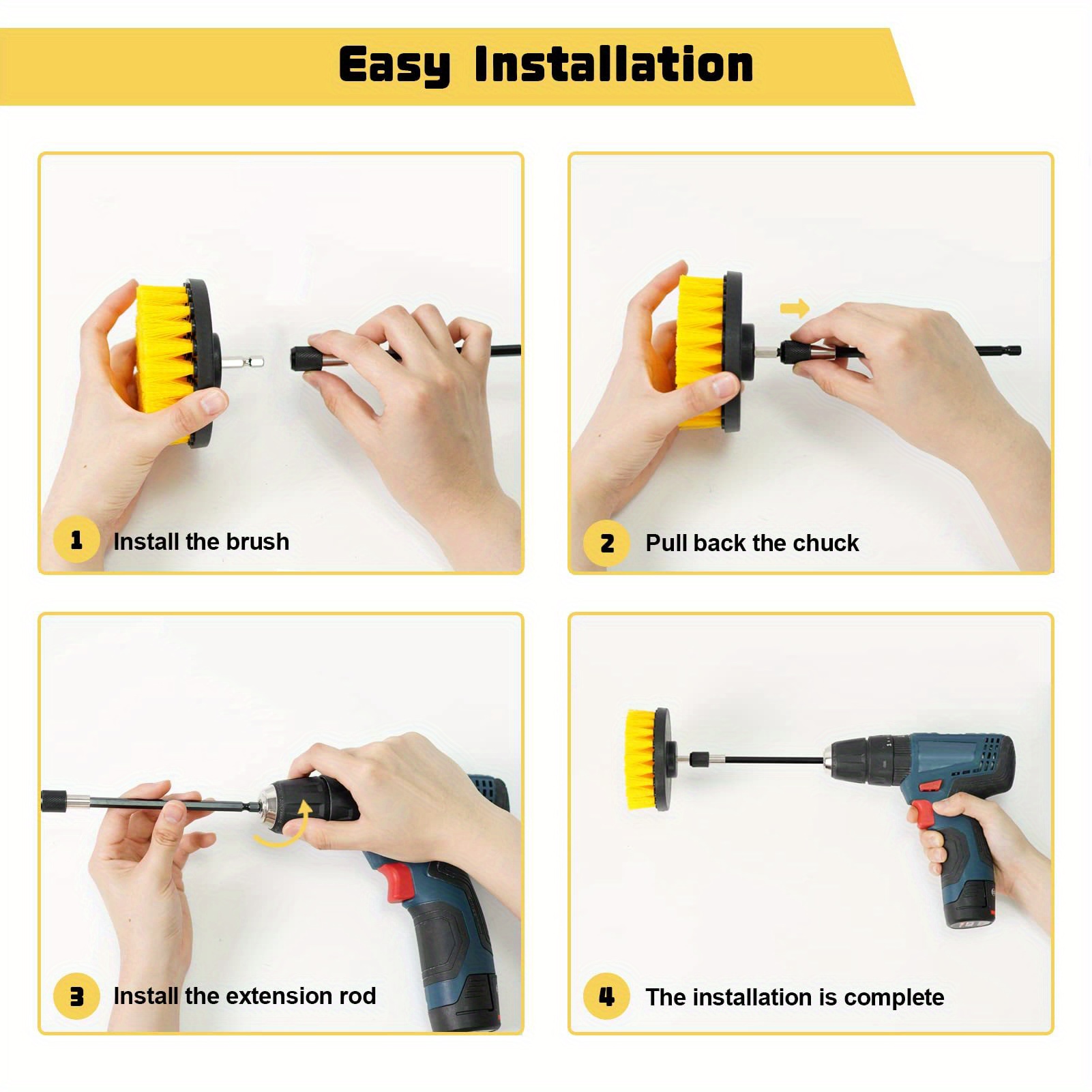 Easy Installation

1 Install the brush

2 Pull back the chuck

3 Install the extension rod

4 The installation is complete