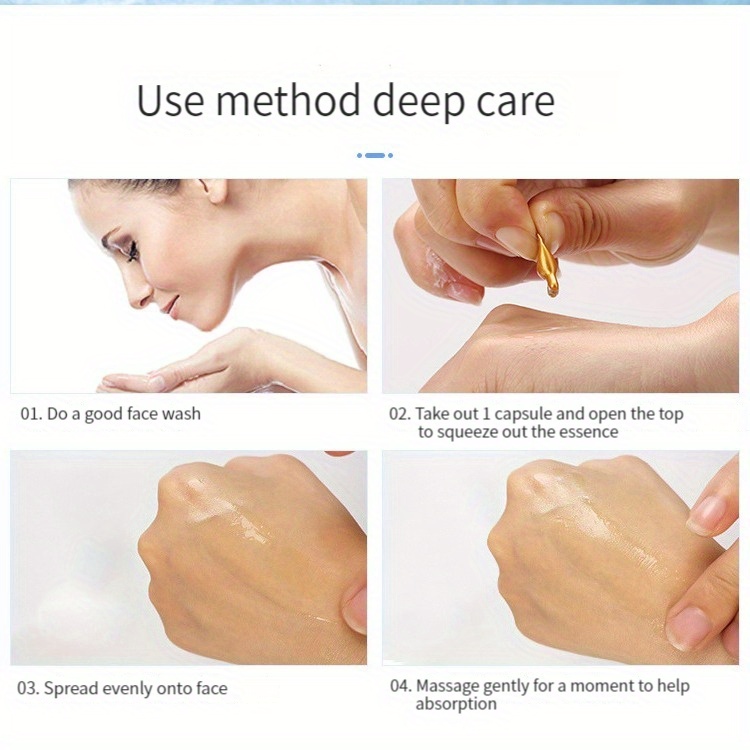 Use method deep care

01. Do a good face wash

02. Take out 1 capsule and open the top to squeeze out the essence

03. Spread evenly onto face

04. Massage gently for a moment to help absorption