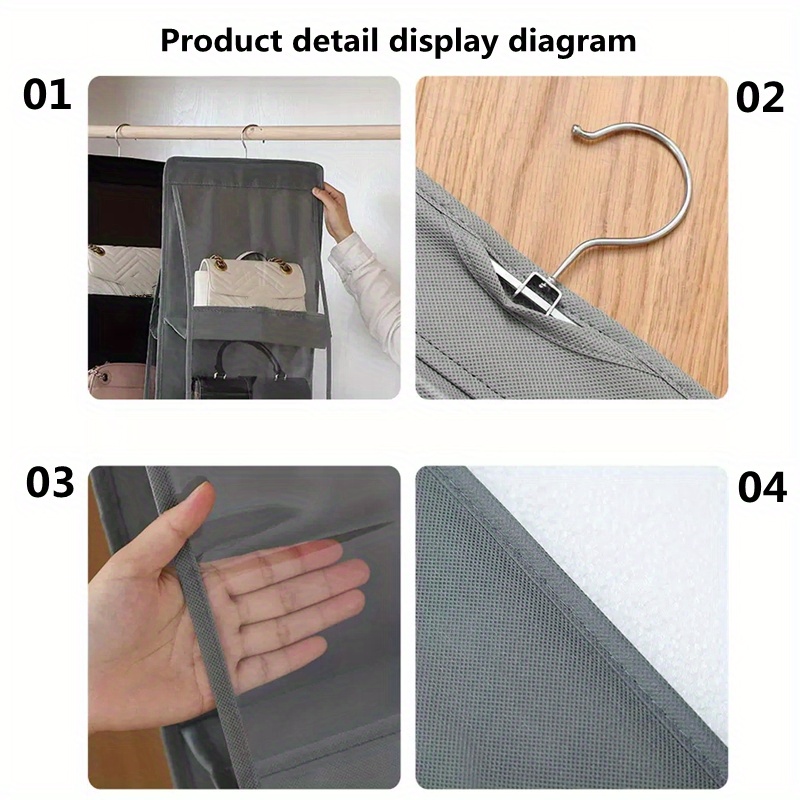 Product detail display diagram

01

02

03

04