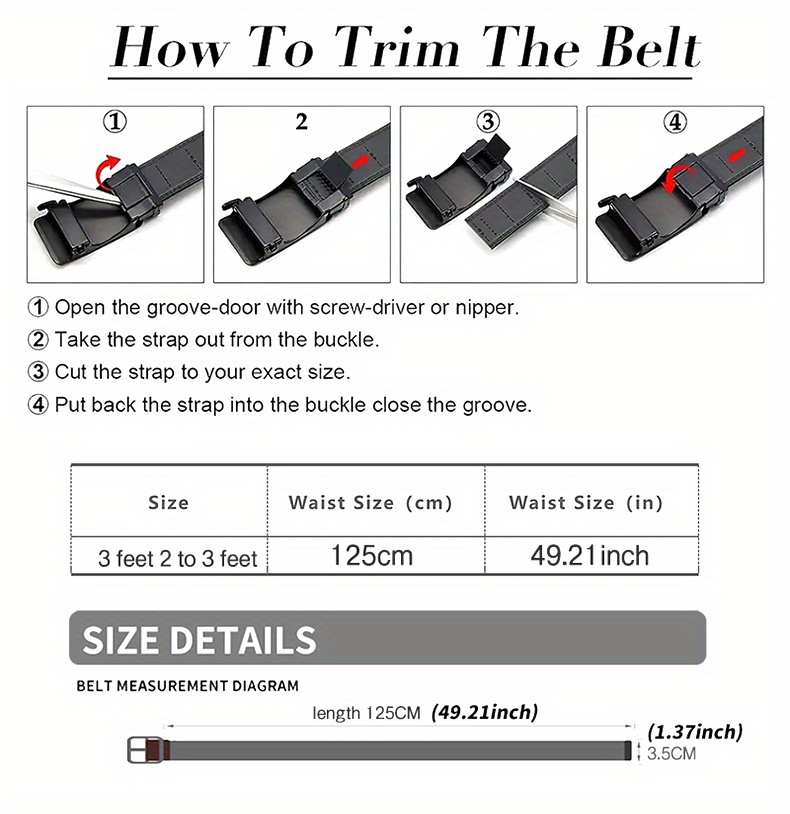 How To Trim The Belt

① 2 ③ ④

① Open the groove-door with screw-driver or nipper.
② Take the strap out from the buckle.
③ Cut the strap to your exact size.
④ Put back the strap into the buckle close the groove.

| Size | Waist Size (cm) | Waist Size (in) |
|---|---|---|
| 3 feet 2 to 3 feet | 125cm | 49.21inch |

SIZE DETAILS

BELT MEASUREMENT DIAGRAM

length 125CM (49.21inch)

(1.37inch)
3.5CM