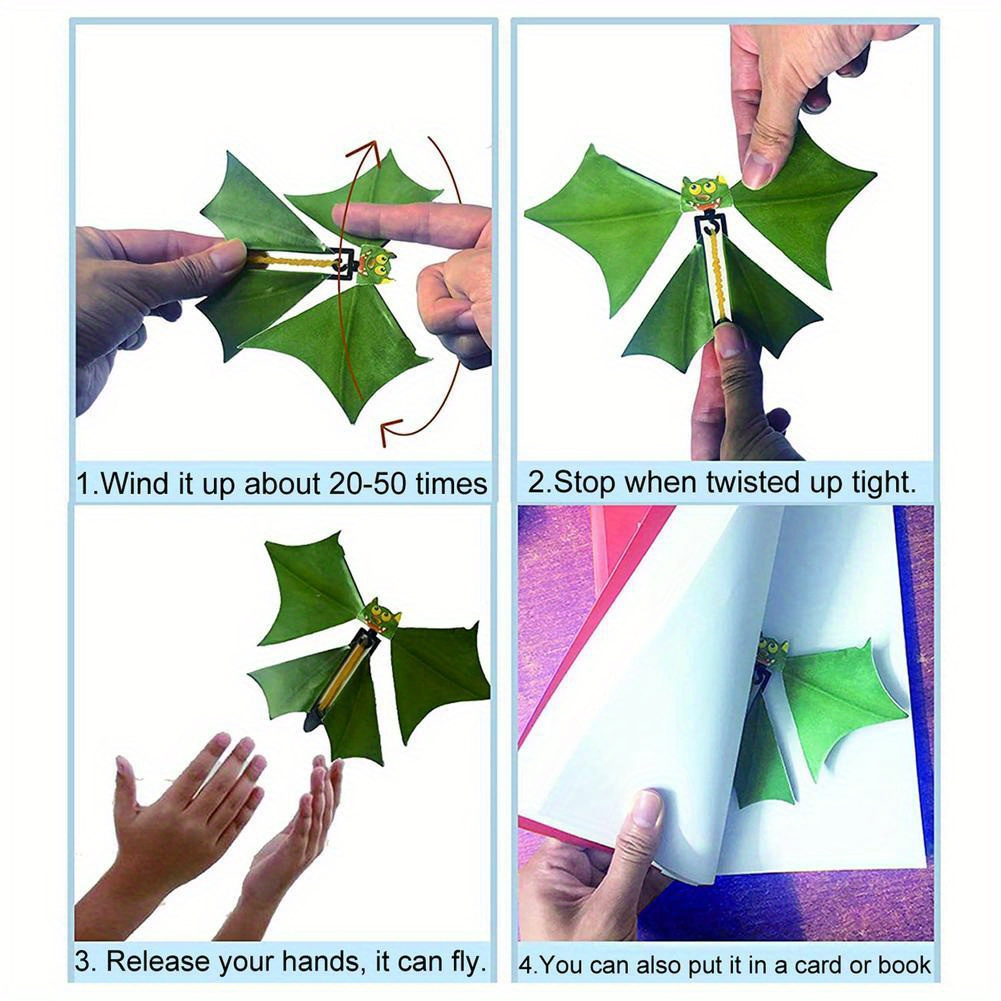 1.Wind it up about 20-50 times

2.Stop when twisted up tight.

3. Release your hands, it can fly.

4.You can also put it in a card or book