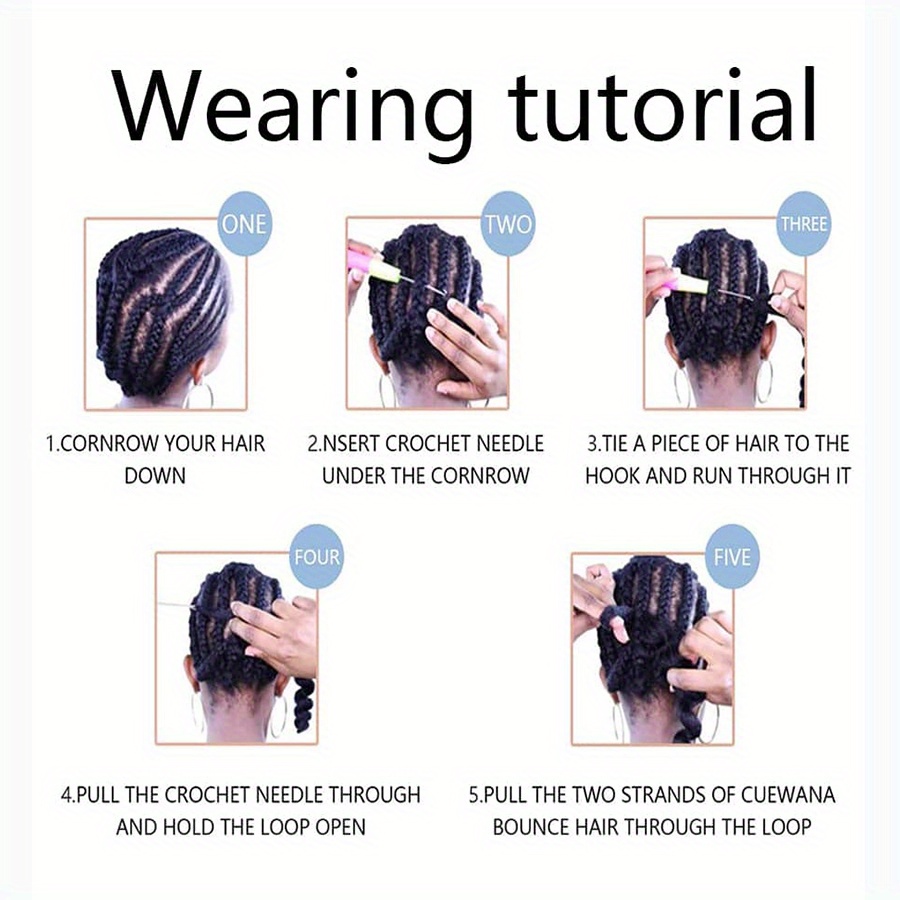 Wearing tutorial

ONE

1.CORNROW YOUR HAIR DOWN

TWO

2.NSERT CROCHET NEEDLE UNDER THE CORNROW

THREE

3.TIE A PIECE OF HAIR TO THE HOOK AND RUN THROUGH IT

FOUR

4.PULL THE CROCHET NEEDLE THROUGH AND HOLD THE LOOP OPEN

FIVE

5.PULL THE TWO STRANDS OF CUEWANA BOUNCE HAIR THROUGH THE LOOP