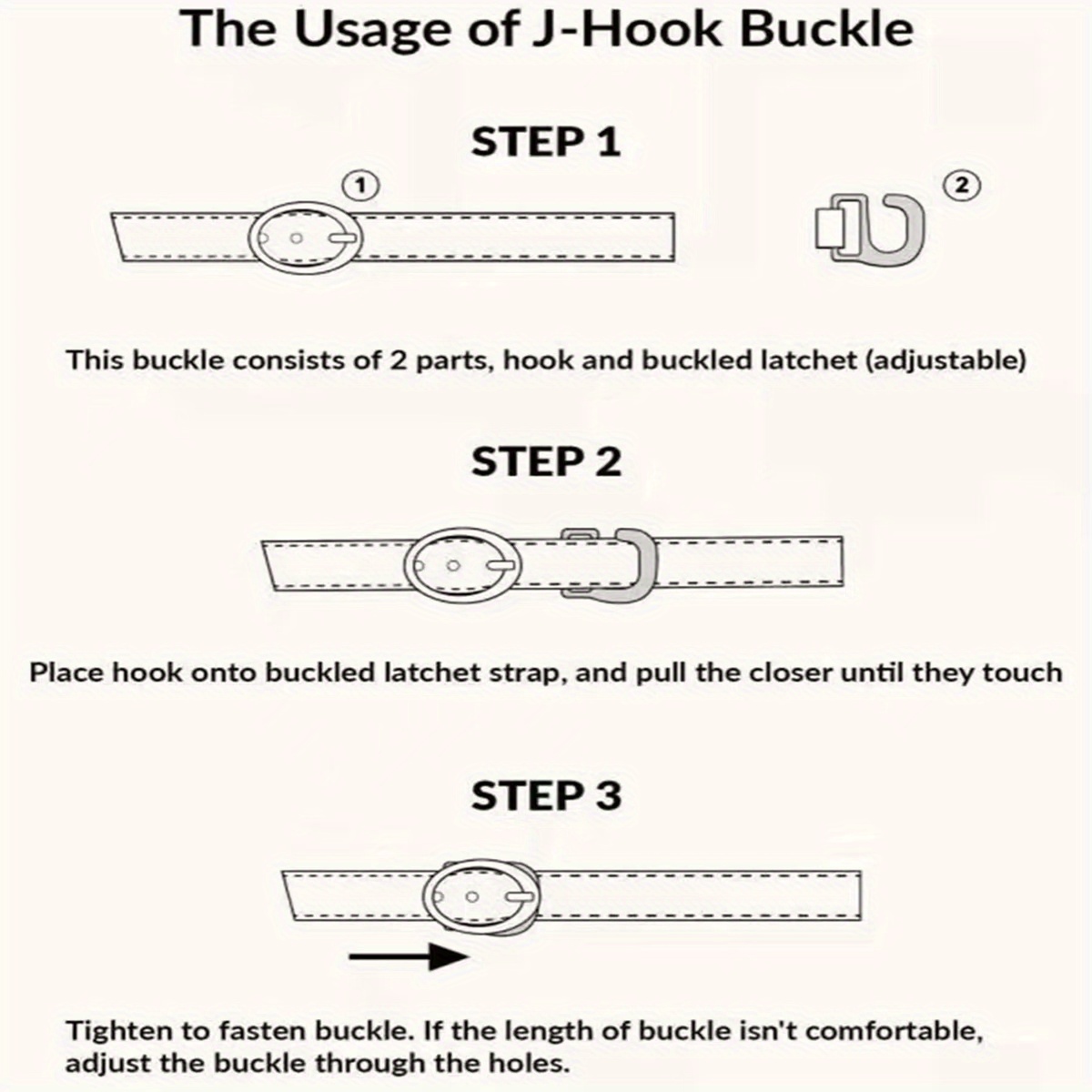 The Usage of J-Hook Buckle

STEP 1

1

2

This buckle consists of 2 parts, hook and buckled latchet (adjustable)

STEP 2

Place hook onto buckled latchet strap, and pull the closer until they touch

STEP 3

Tighten to fasten buckle. If the length of buckle isn't comfortable, adjust the buckle through the holes.