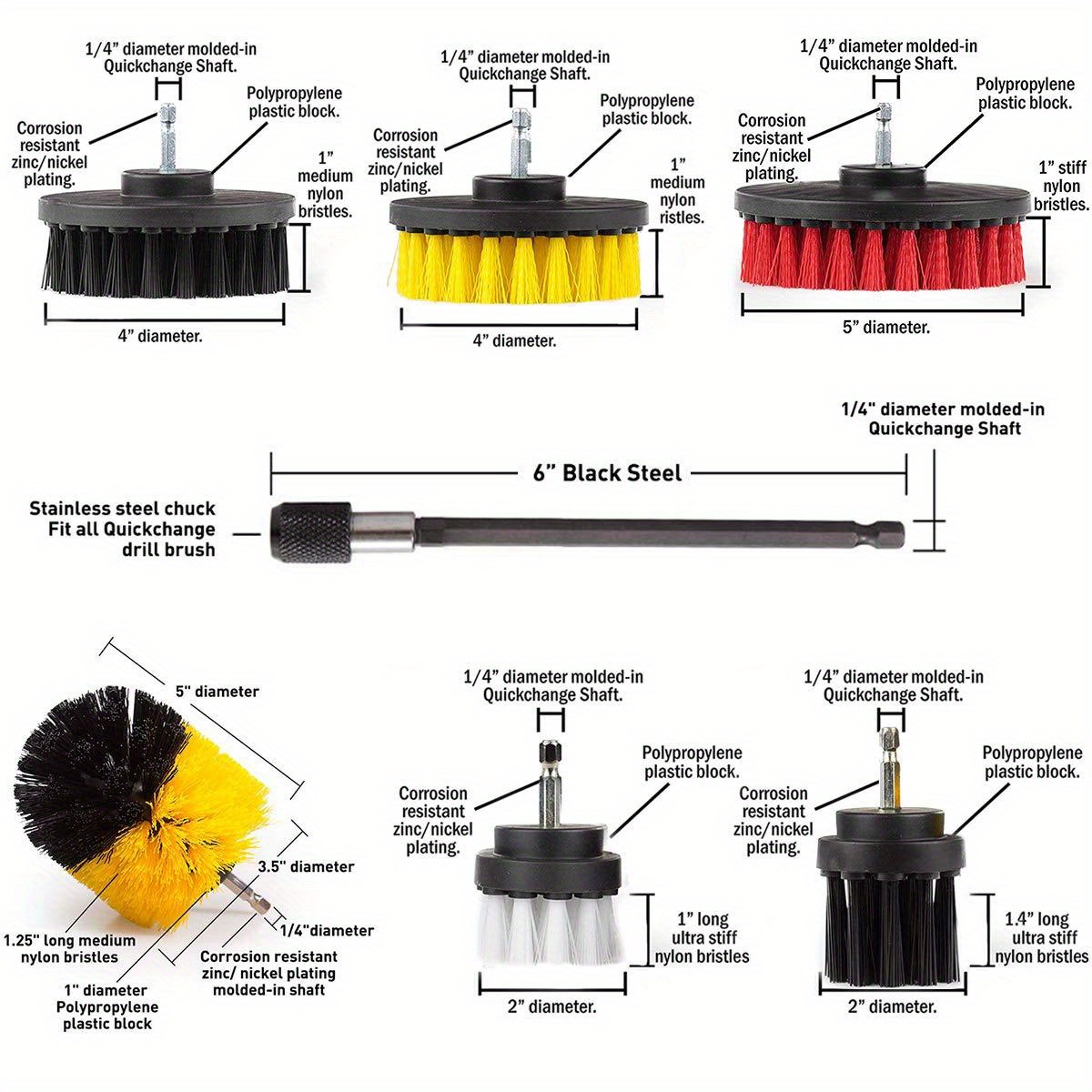 1/4" diameter molded-in Quickchange Shaft.

Polypropylene plastic block.

Corrosion resistant zinc/nickel plating.

1" medium nylon bristles.

4" diameter.

1/4" diameter molded-in Quickchange Shaft.

Polypropylene plastic block.

Corrosion resistant zinc/nickel plating.

1" medium nylon ristles.

4" diameter.

1/4" diameter molded-in Quickchange Shaft.

Polypropylene plastic block.

Corrosion resistant zinc/nickel plating.

1" stiff nylon bristles.

5" diameter.

1/4" diameter molded-in Quickchange Shaft

6" Black Steel

Stainless steel chuck Fit all Quickchange drill brush

5" diameter

3.5" diameter

1/4"diameter

1.25" long medium nylon bristles

Corrosion resistant zinc/ nickel plating molded-in shaft

1" diameter Polypropylene plastic block

1/4" diameter molded-in Quickchange Shaft.

Polypropylene plastic block.

Corrosion resistant zinc/nickel plating.

1" long ultra stiff nylon bristles

2" diameter.

1/4" diameter molded-in Quickchange Shaft.

Polypropylene plastic block.

Corrosion resistant zinc/nickel plating.

1.4" long ultra stiff nylon bristles

2" diameter.