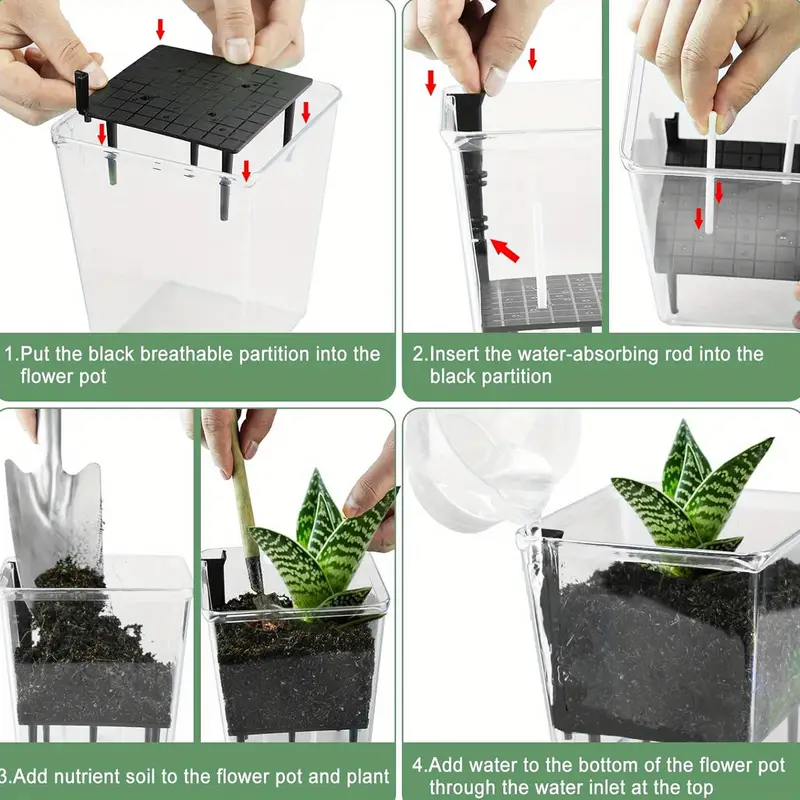 1.Put the black breathable partition into the flower pot

2.Insert the water-absorbing rod into the black partition

3.Add nutrient soil to the flower pot and plant

4.Add water to the bottom of the flower pot through the water inlet at the top