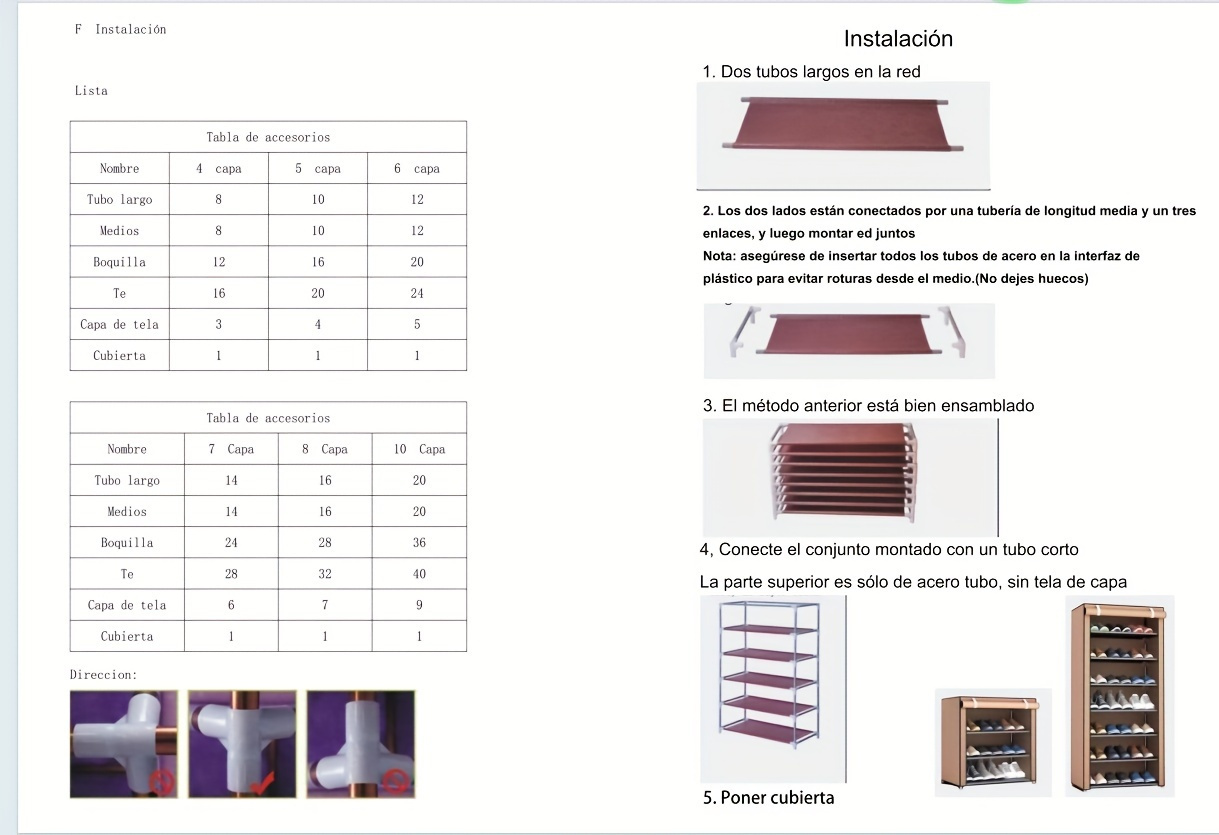 F Instalación

Lista

| Tabla de accesorios | | | |
|---|---|---|---|
| Nombre | 4 capa | 5 capa | 6 capa |
| Tubo largo | 8 | 10 | 12 |
| Medios | 8 | 10 | 12 |
| Boquilla | 12 | 16 | 20 |
| Te | 16 | 20 | 24 |
| Capa de tela | 3 | 4 | 5 |
| Cubierta | 1 | 1 | 1 |

| Tabla de accesorios | | | |
|---|---|---|---|
| Nombre | 7 Capa | 8 Capa | 10 Capa |
| Tubo largo | 14 | 16 | 20 |
| Medios | 14 | 16 | 20 |
| Boquilla | 24 | 28 | 36 |
| Te | 28 | 32 | 40 |
| Capa de tela | 6 | 7 | 9 |
| Cubierta | 1 | 1 | 1 |

Direccion:

Instalación

1. Dos tubos largos en la red

2. Los dos lados están conectados por una tubería de longitud media y un tres enlaces, y luego montar ed juntos
Nota: asegúrese de insertar todos los tubos de acero en la interfaz de plástico para evitar roturas desde el medio.(No dejes huecos)

3. El método anterior está bien ensamblado

4, Conecte el conjunto montado con un tubo corto
La parte superior es sólo de acero tubo, sin tela de capa

5. Poner cubierta