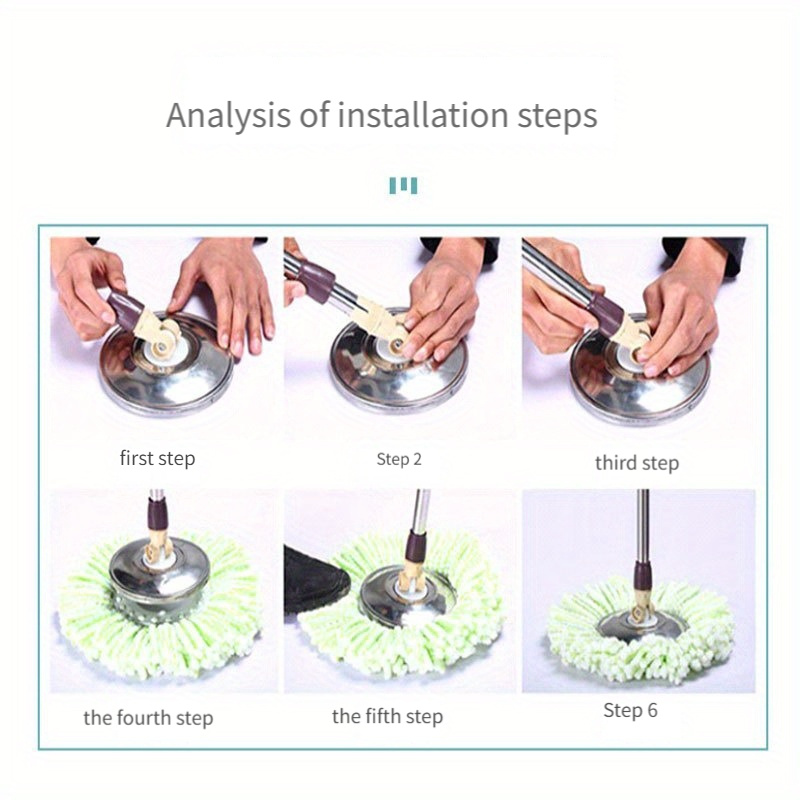 Analysis of installation steps

first step

Step 2

third step

the fourth step

the fifth step

Step 6